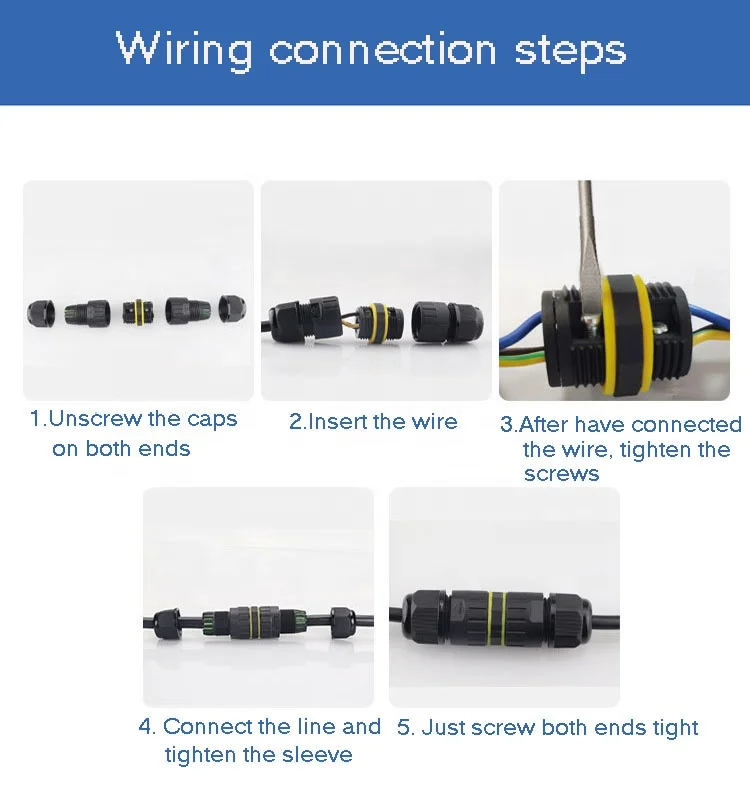 Wiring connection steps

1.Unscrew the caps on both ends

2.Insert the wire

3.After have connected the wire, tighten the screws

4. Connect the line and tighten the sleeve

5. Just screw both ends tight