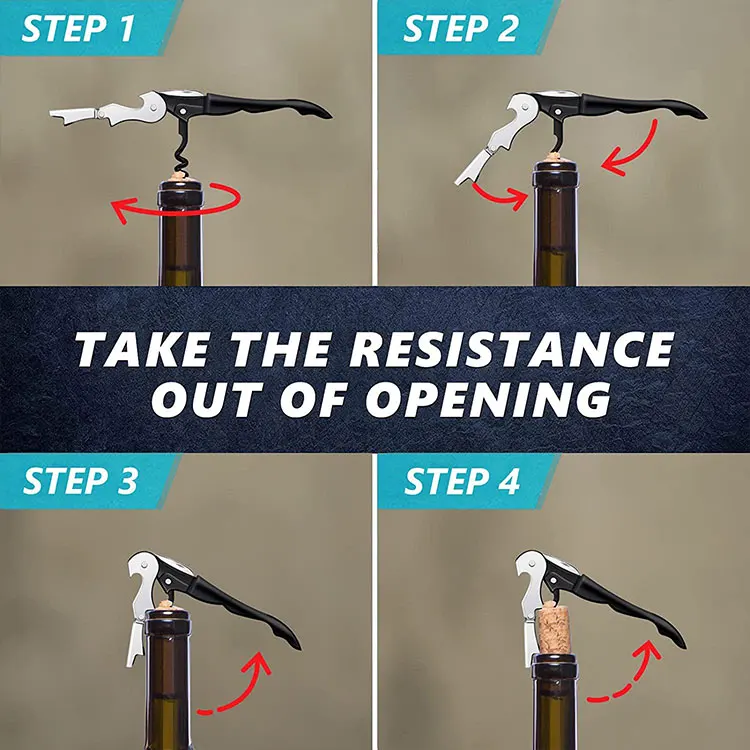 STEP 1

STEP 2

TAKE THE RESISTANCE OUT OF OPENING

STEP 3

STEP 4