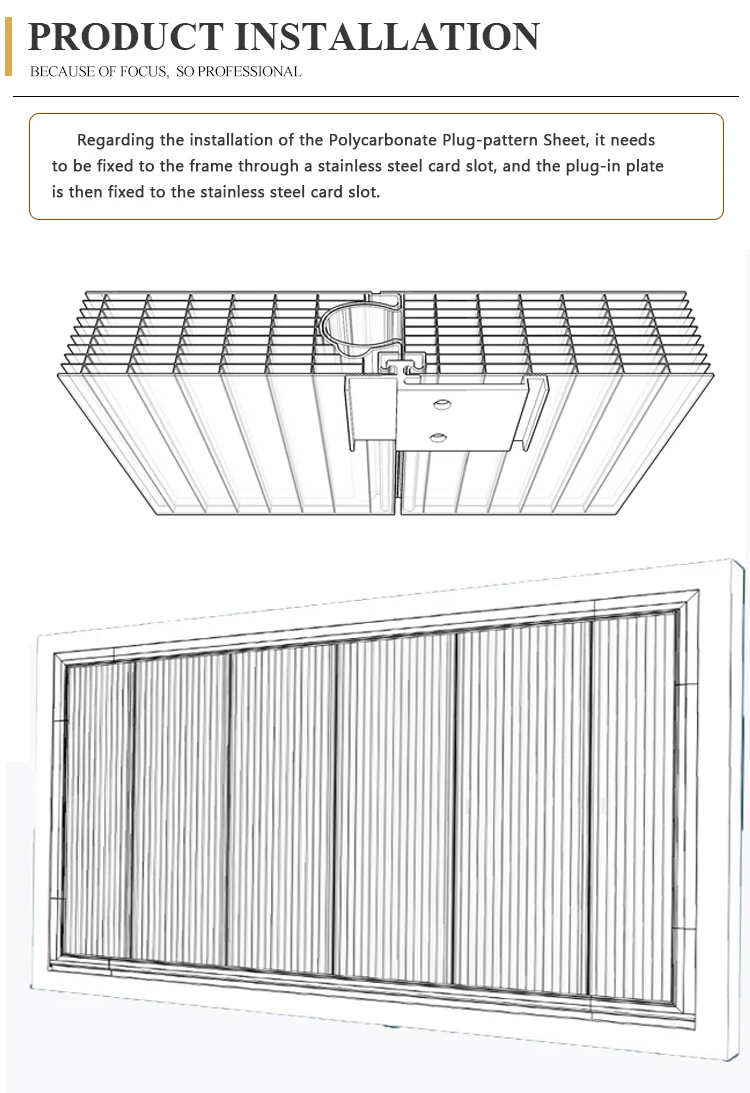 PRODUCT INSTALLATION
BECAUSE OF FOCUS, SO PROFESSIONAL

Regarding the installation of the Polycarbonate Plug-pattern Sheet, it needs to be fixed to the frame through a stainless steel card slot, and the plug-in plate is then fixed to the stainless steel card slot.