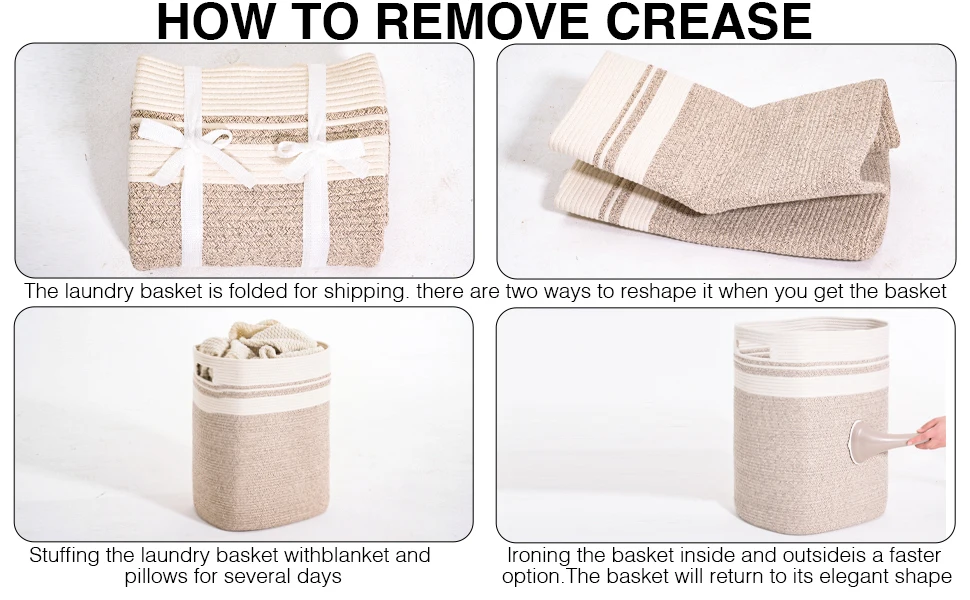 HOW TO REMOVE CREASE

The laundry basket is folded for shipping. there are two ways to reshape it when you get the basket

Stuffing the laundry basket withblanket and pillows for several days

Ironing the basket inside and outsideis a faster option.The basket will return to its elegant shape