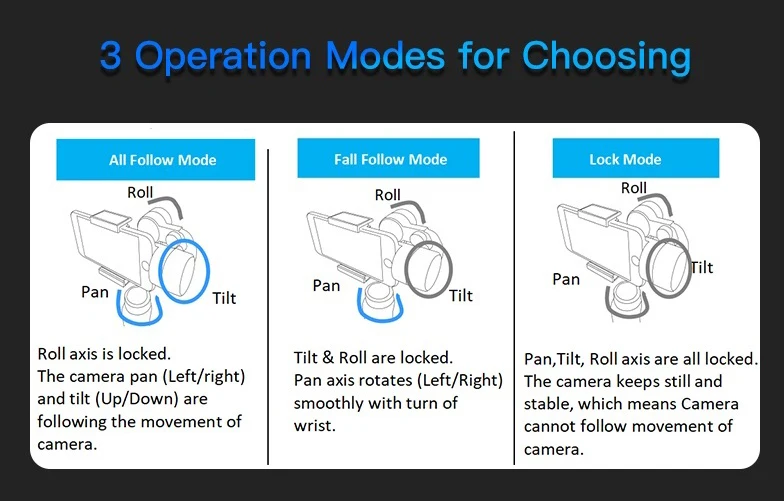 3 Operation Modes for Choosing

All Follow Mode

Roll

Pan

Tilt

Roll axis is locked.
The camera pan (Left/right) and tilt (Up/Down) are following the movement of camera.

Fall Follow Mode

Roll

Pan

Tilt

Tilt & Roll are locked.
Pan axis rotates (Left/Right) smoothly with turn of wrist.

Lock Mode

Roll

Pan

Tilt

Pan,Tilt, Roll axis are all locked.
The camera keeps still and stable, which means Camera cannot follow movement of camera.