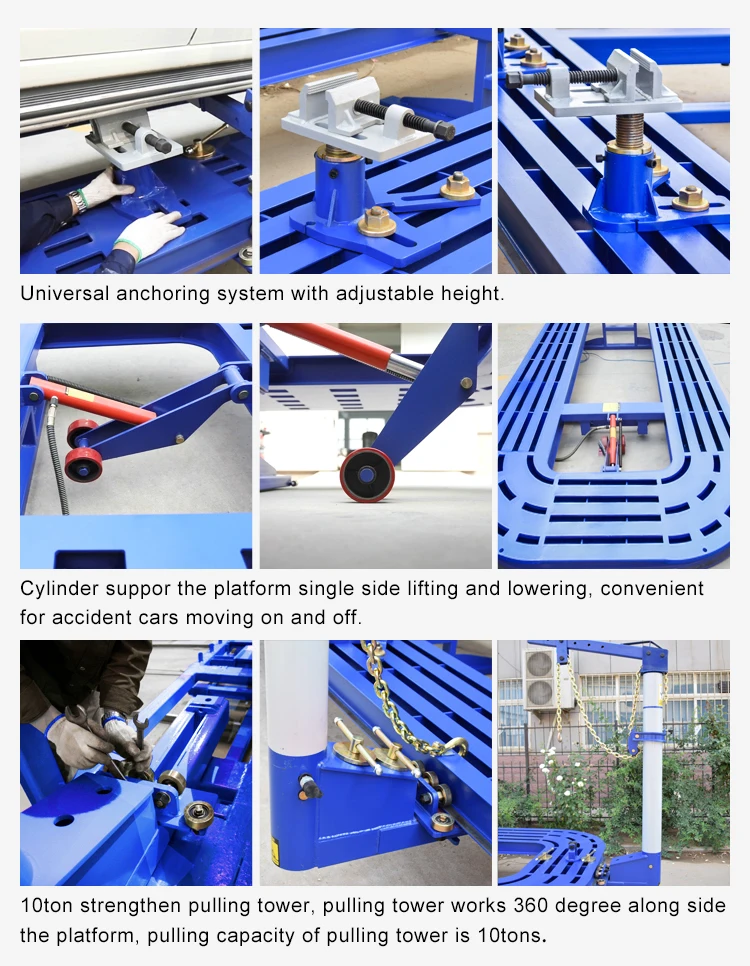 Universal anchoring system with adjustable height.

Cylinder suppor the platform single side lifting and lowering, convenient for accident cars moving on and off.

10ton strengthen pulling tower, pulling tower works 360 degree along side the platform, pulling capacity of pulling tower is 10tons.