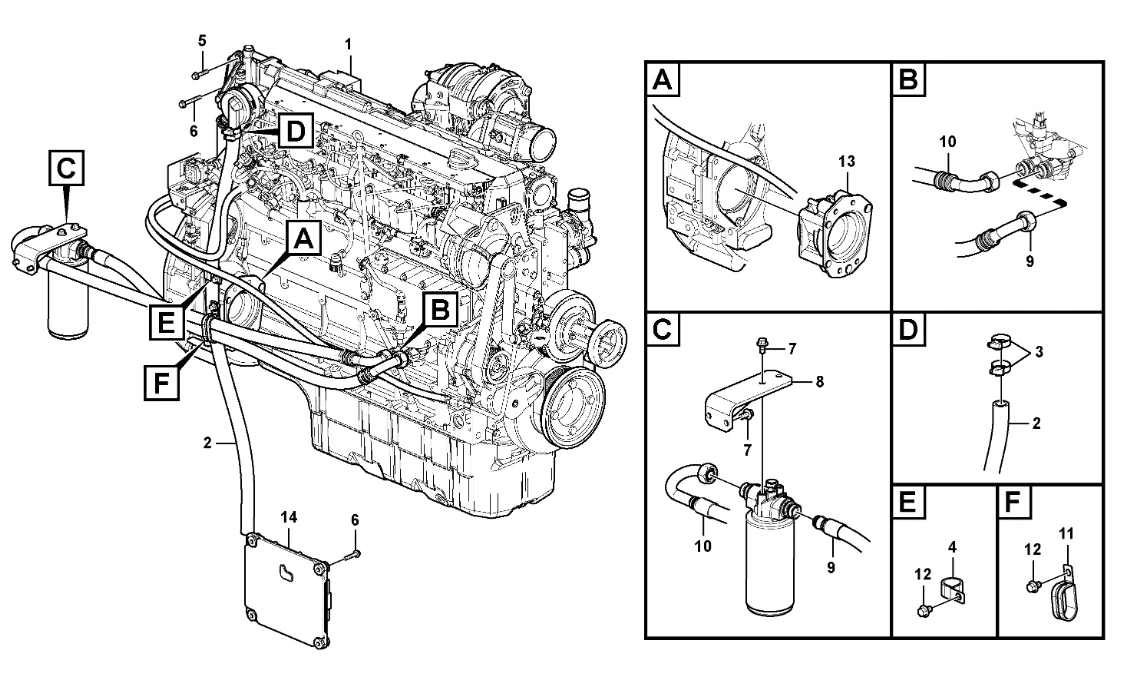 5
1
6
D
C
A
E
B
F
2
14
6

A
13

B
10
9

C
7
8
7
10
9

D
3
2

E
4
12

F
12
11