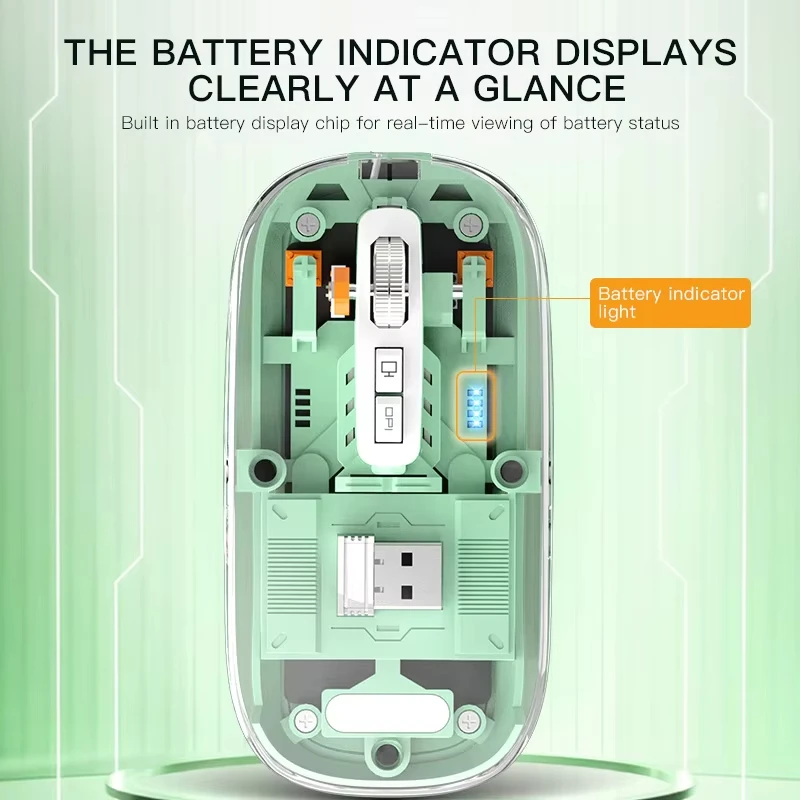 THE BATTERY INDICATOR DISPLAYS CLEARLY AT A GLANCE

Built in battery display chip for real-time viewing of battery status

Battery indicator light

DPI