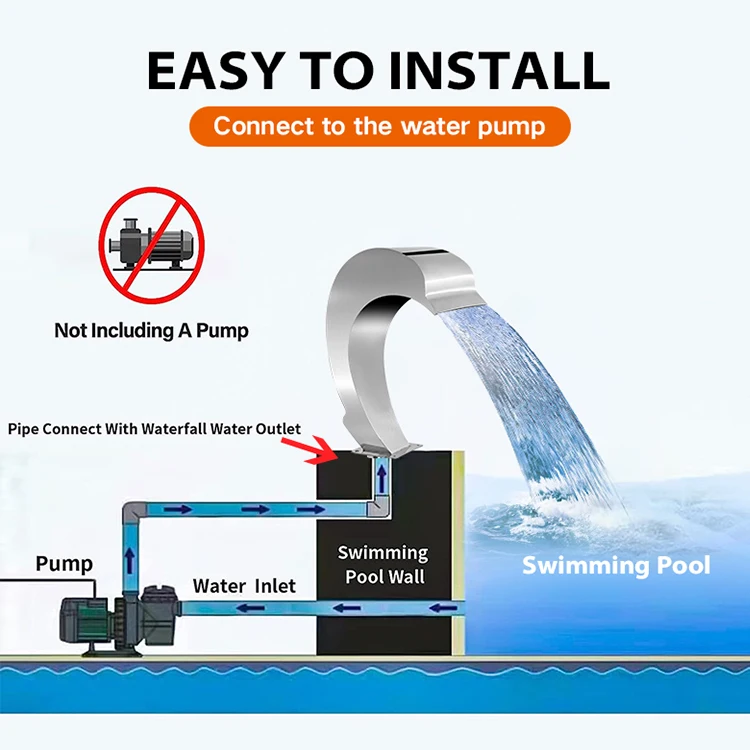 EASY TO INSTALL

Connect to the water pump

Not Including A Pump

Pipe Connect With Waterfall Water Outlet

Pump

Water Inlet

Swimming Pool Wall

Swimming Pool