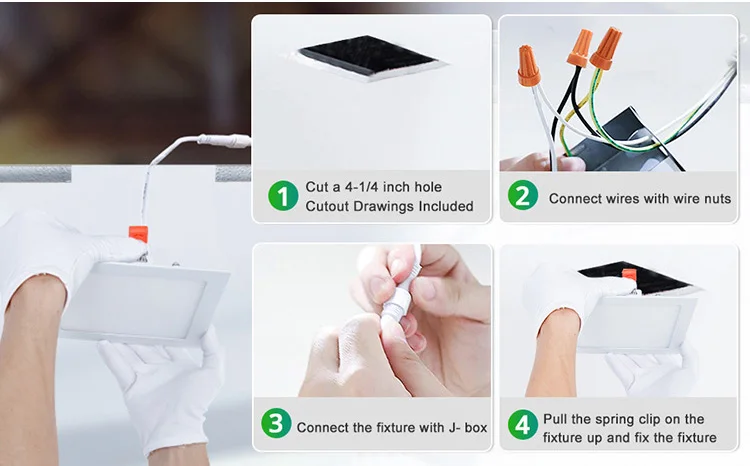 1 Cut a 4-1/4 inch hole Cutout Drawings Included

2 Connect wires with wire nuts

3 Connect the fixture with J- box

4 Pull the spring clip on the fixture up and fix the fixture