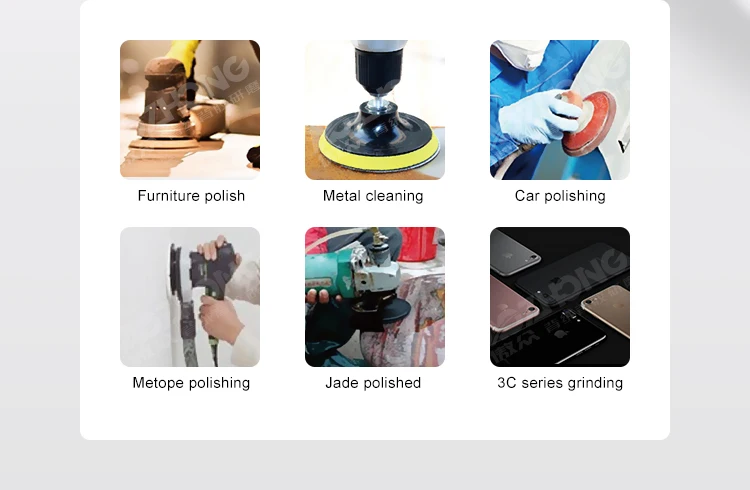 Furniture polish

Metal cleaning

Car polishing

Metope polishing

Jade polished

3C series grinding