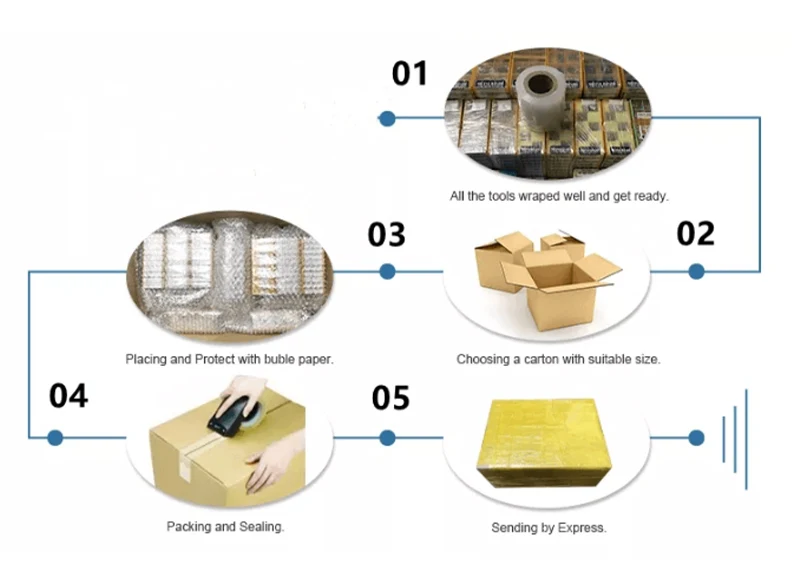 01

All the tools wraped well and get ready.

02

Choosing a carton with suitable size.

03

Placing and Protect with buble paper.

04

Packing and Sealing.

05

Sending by Express.