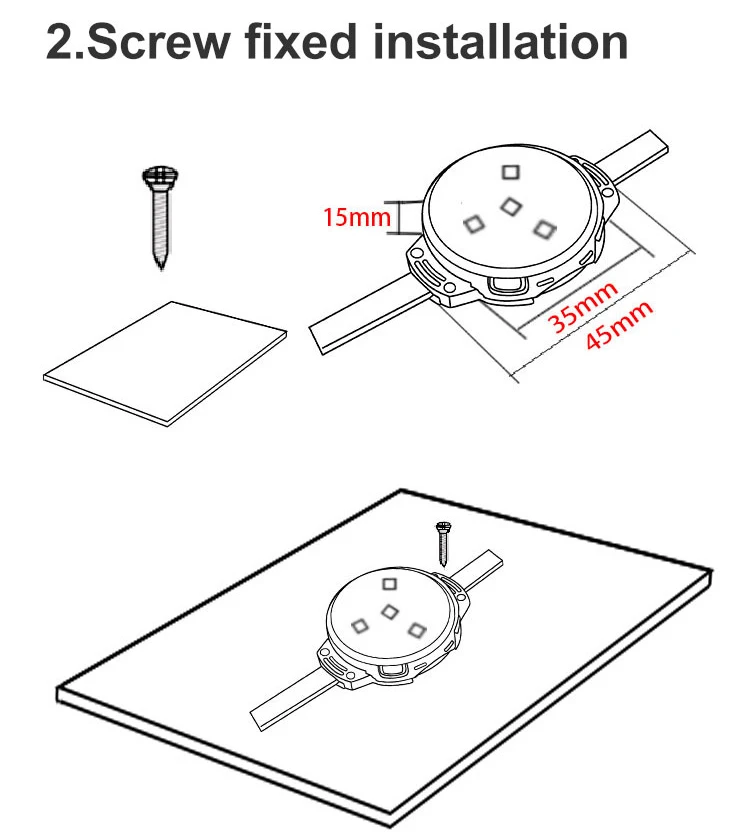 2.Screw fixed installation

15mm

35mm

45mm