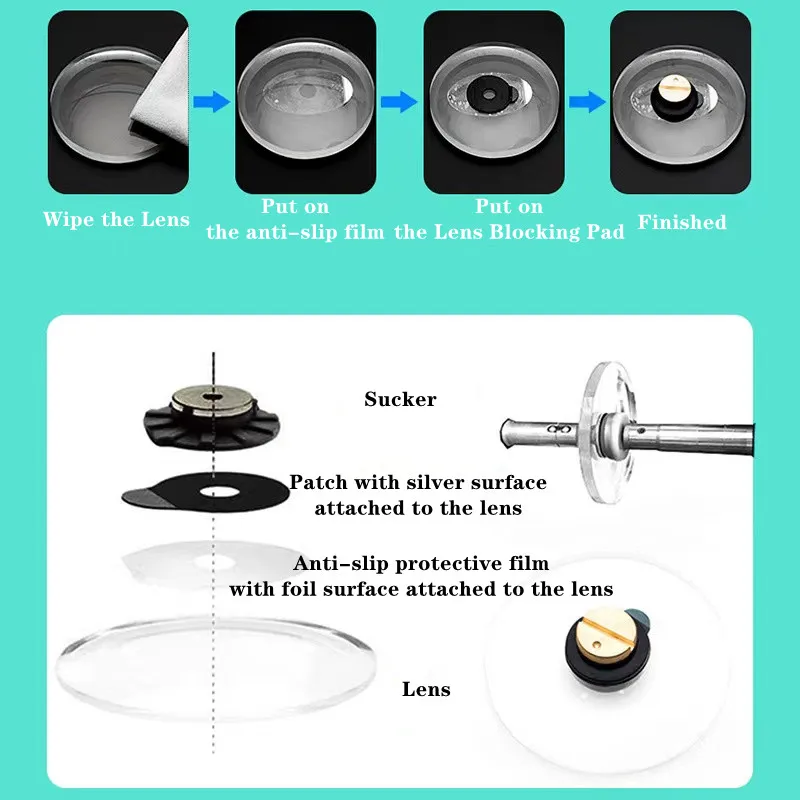 Wipe the Lens

Put on the anti-slip film

Put on the Lens Blocking Pad

Finished

Sucker

Patch with silver surface attached to the lens

Anti-slip protective film with foil surface attached to the lens

Lens