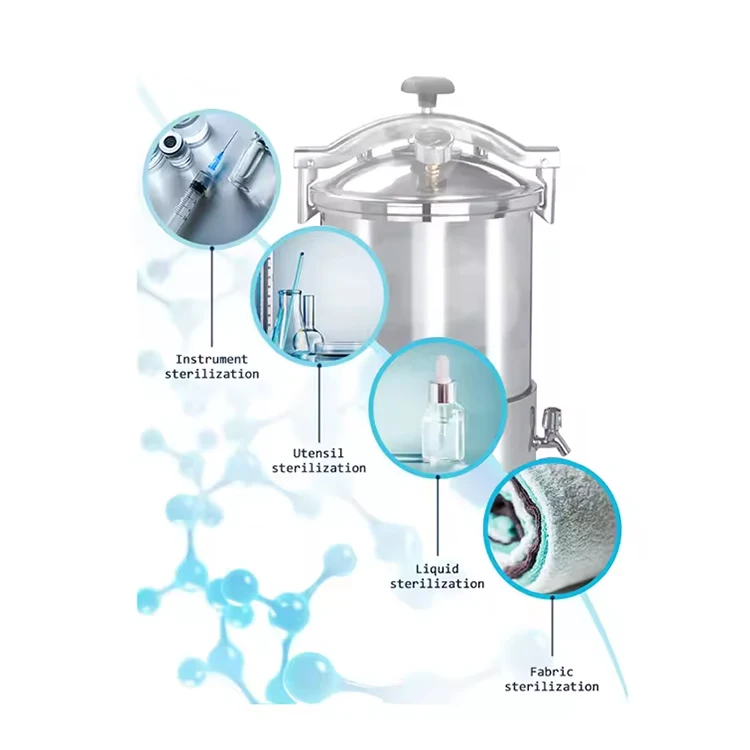 Instrument sterilization

Utensil sterilization

Liquid sterilization

Fabric sterilization