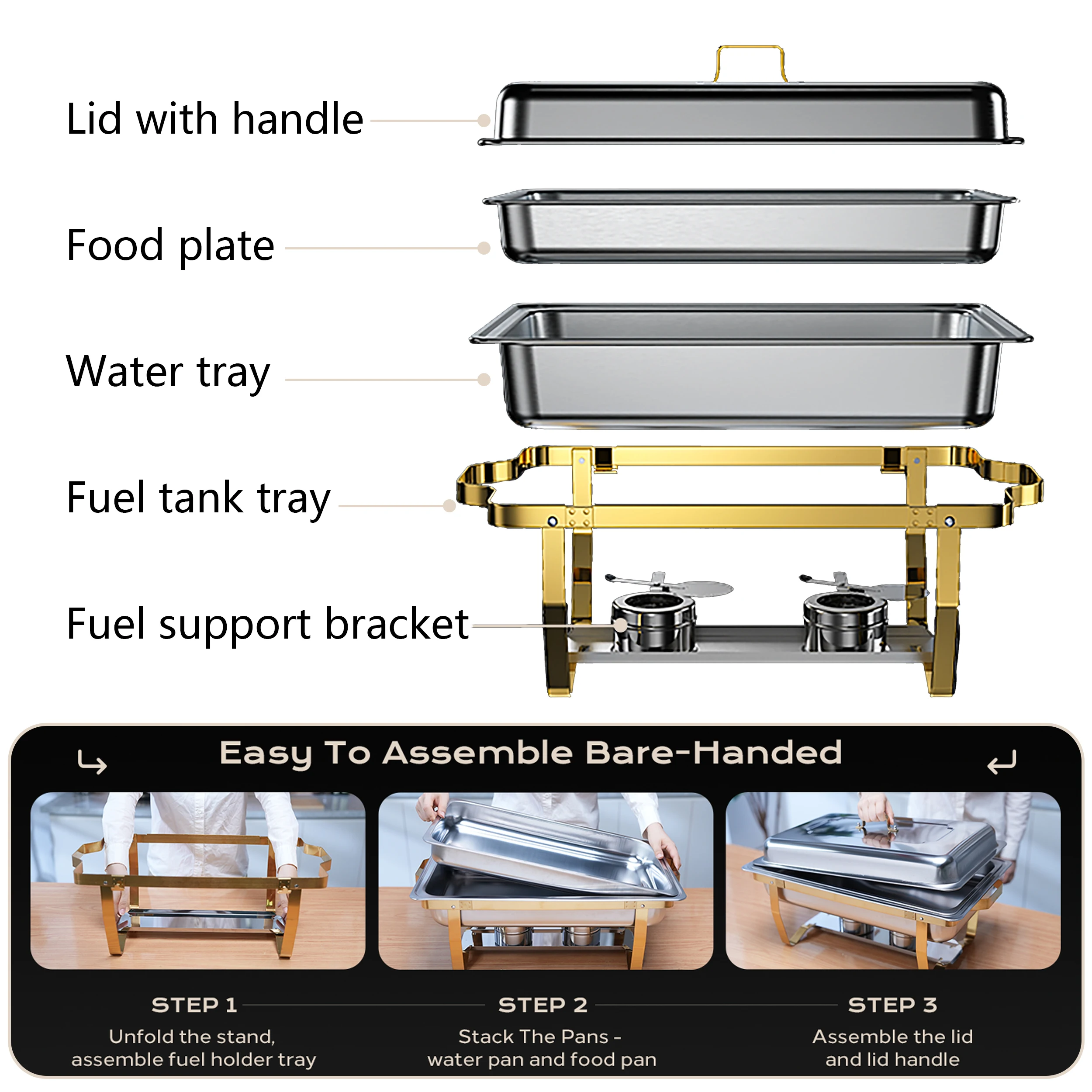 Lid with handle

Food plate

Water tray

Fuel tank tray

Fuel support bracket

Easy To Assemble Bare-Handed

STEP 1
Unfold the stand, assemble fuel holder tray

STEP 2
Stack The Pans - water pan and food pan

STEP 3
Assemble the lid and lid handle