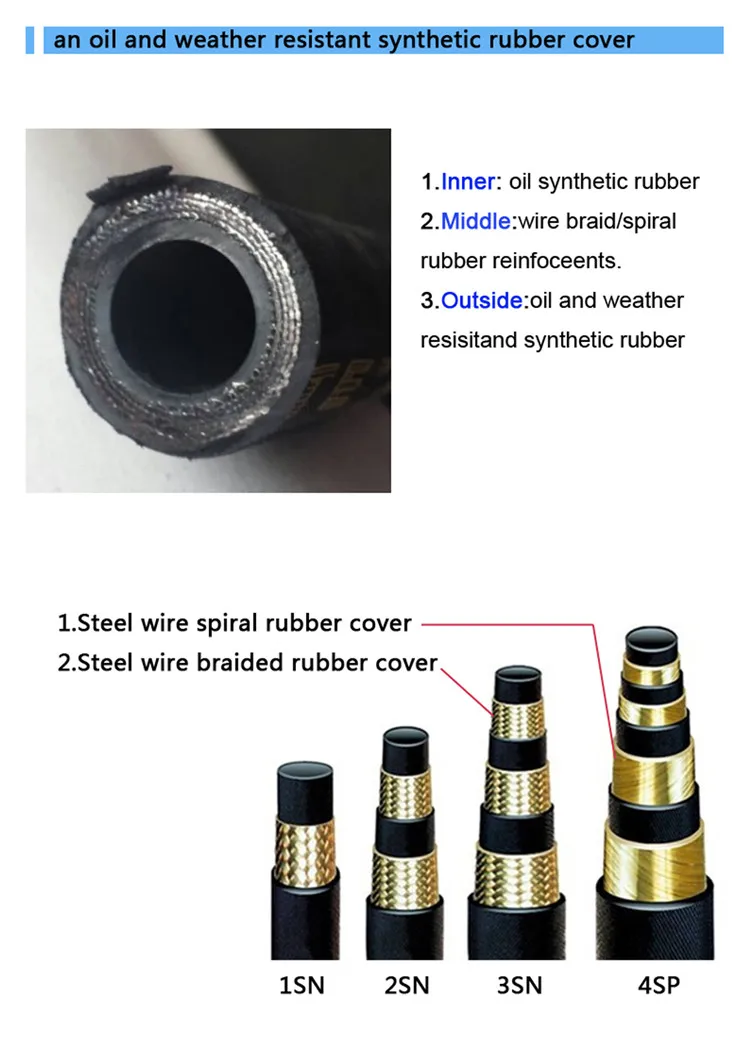 an oil and weather resistant synthetic rubber cover

1.Inner: oil synthetic rubber
2.Middle:wire braid/spiral rubber reinfoceents.
3.Outside:oil and weather resisitand synthetic rubber

1.Steel wire spiral rubber cover
2.Steel wire braided rubber cover

1SN
2SN
3SN
4SP