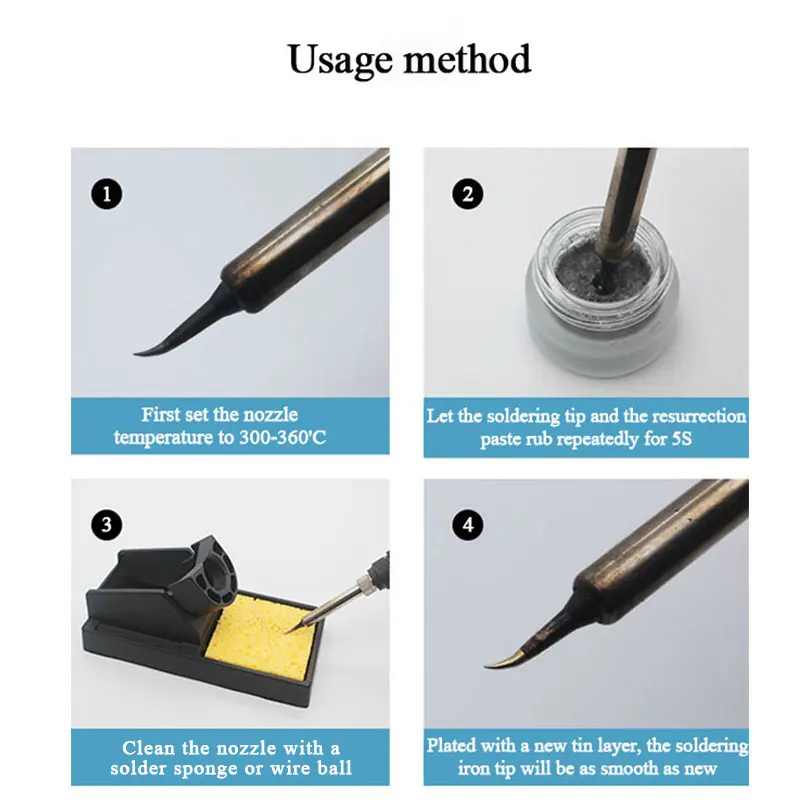 Usage method

1

First set the nozzle temperature to 300-360'C

2

Let the soldering tip and the resurrection paste rub repeatedly for 5S

3

Clean the nozzle with a solder sponge or wire ball

4

Plated with a new tin layer, the soldering iron tip will be as smooth as new