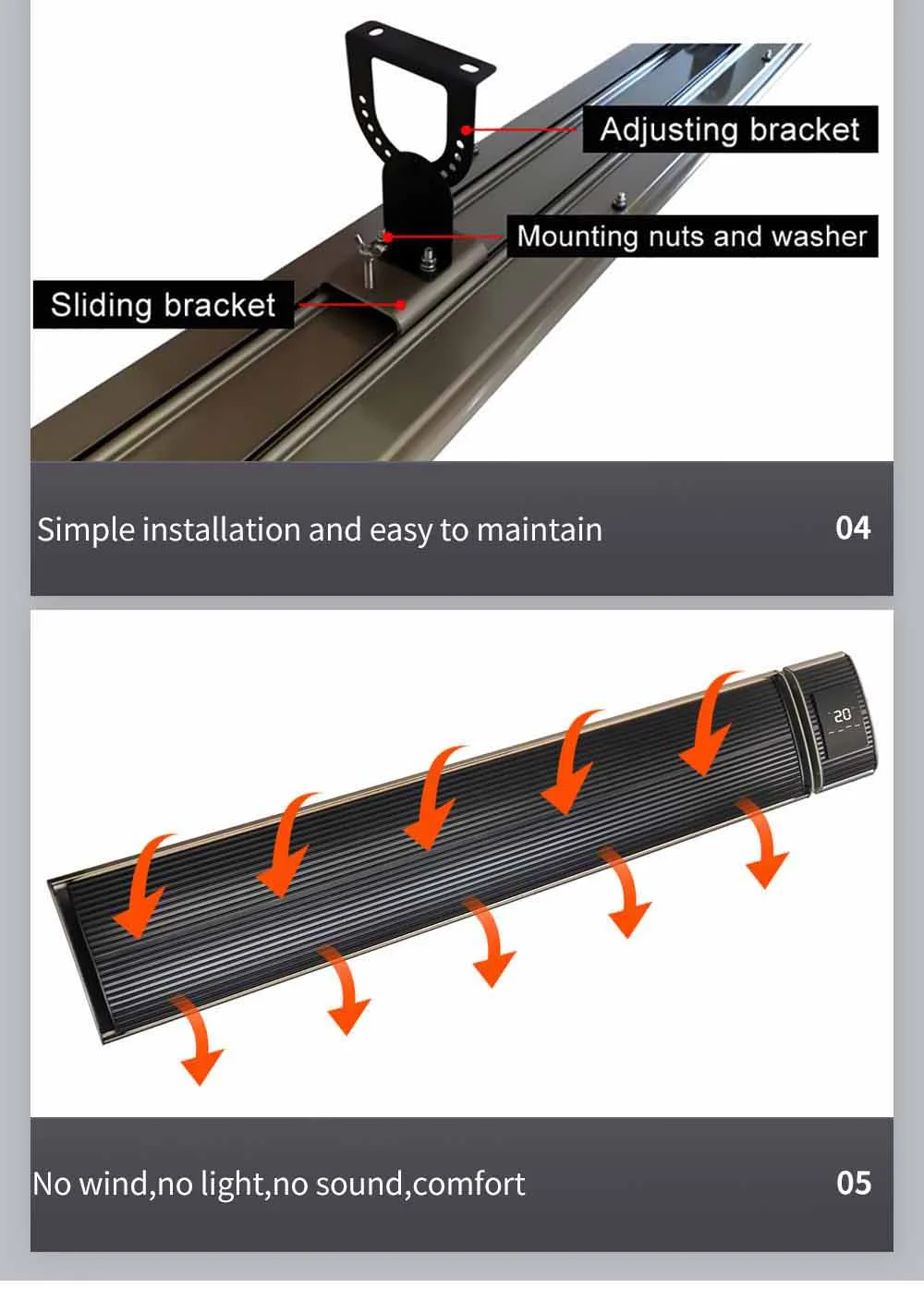 Adjusting bracket

Mounting nuts and washer

Sliding bracket

Simple installation and easy to maintain

04

20

No wind,no light,no sound,comfort

05