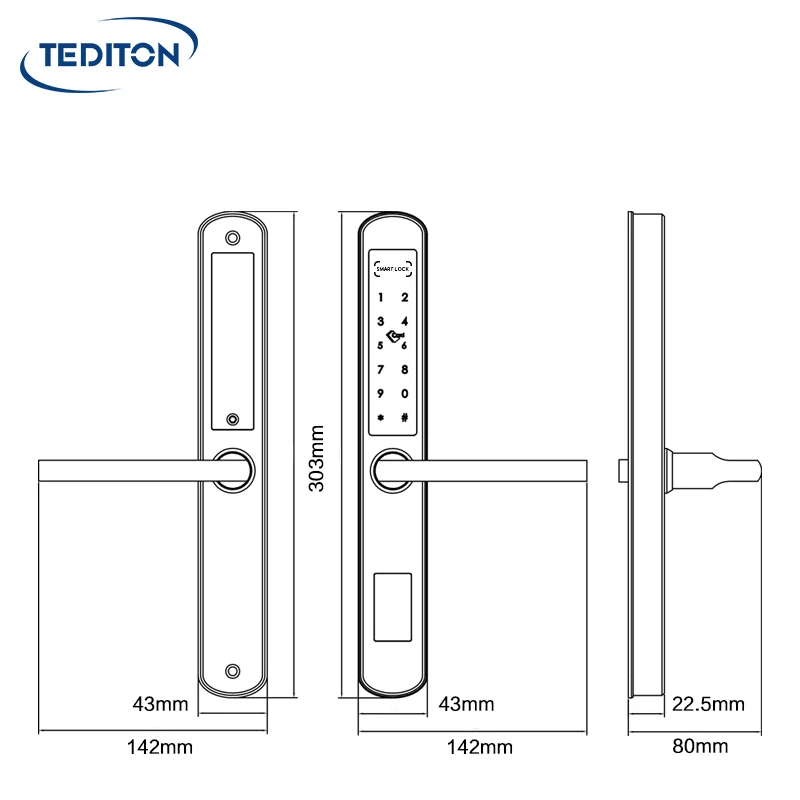 TEDITON

SMART LOCK

1 2
3 4
5 6
7 8
9 0
* #

303mm

43mm
142mm

43mm
142mm

22.5mm
80mm