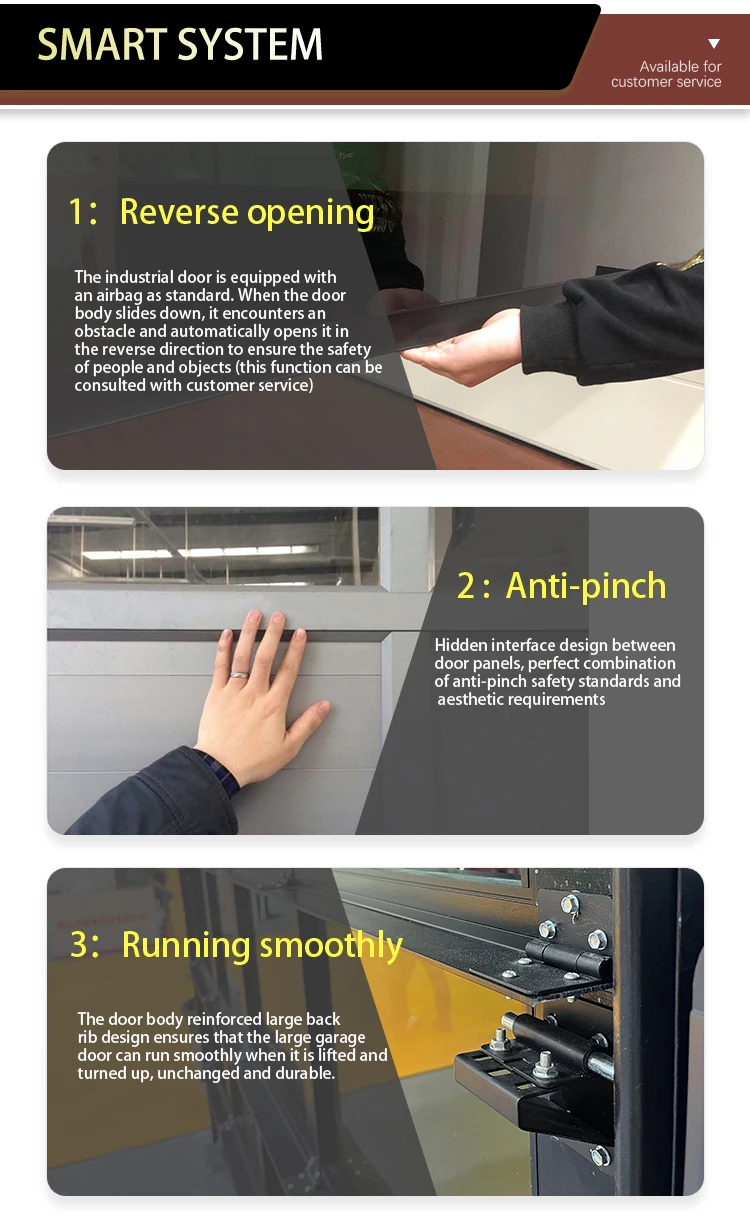 SMART SYSTEM

Available for customer service

1: Reverse opening

The industrial door is equipped with an airbag as standard. When the door body slides down, it encounters an obstacle and automatically opens it in the reverse direction to ensure the safety of people and objects (this function can be consulted with customer service)

2: Anti-pinch

Hidden interface design between door panels, perfect combination of anti-pinch safety standards and aesthetic requirements

3: Running smoothly

The door body reinforced large back rib design ensures that the large garage door can run smoothly when it is lifted and turned up, unchanged and durable.