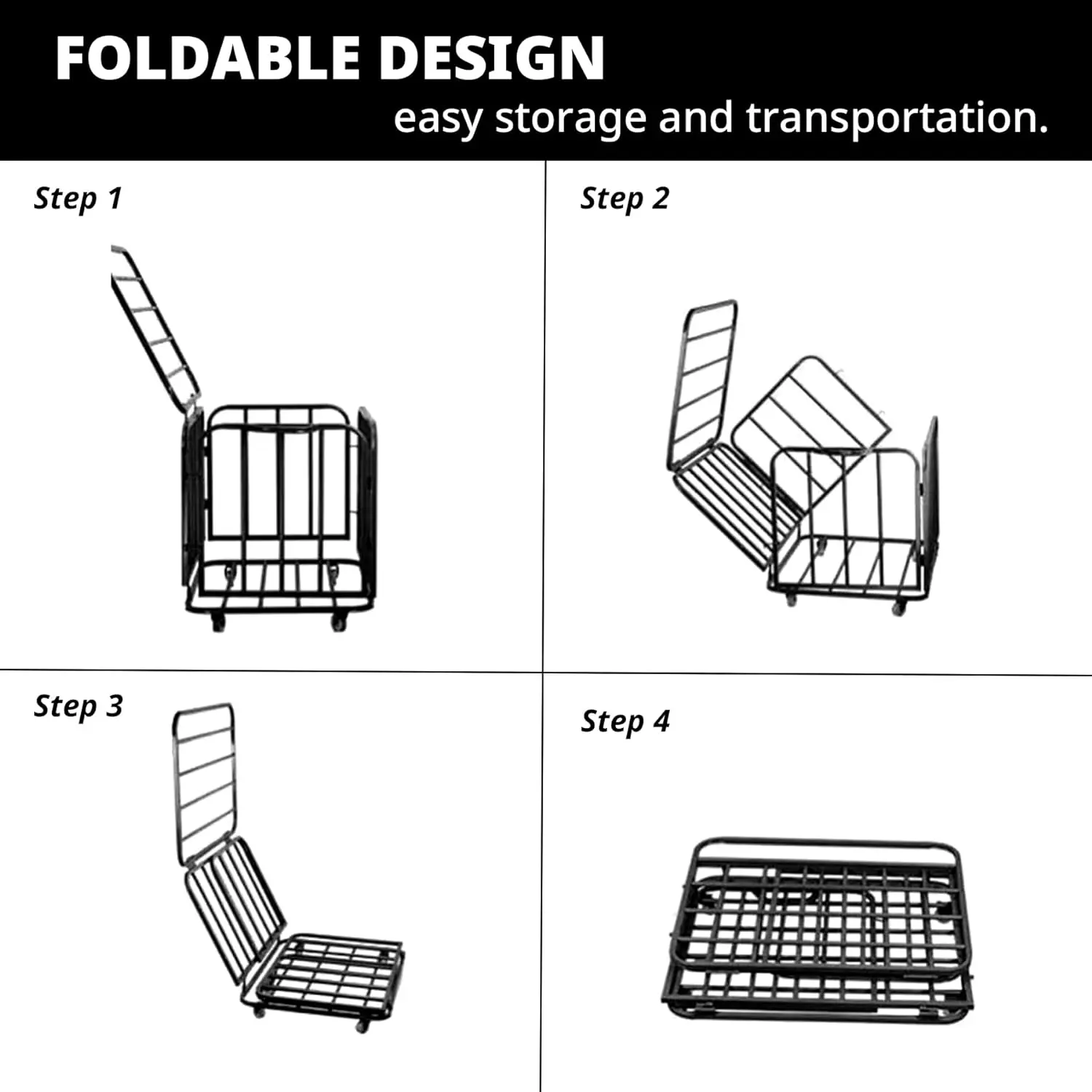 FOLDABLE DESIGN
easy storage and transportation.

Step 1

Step 2

Step 3

Step 4