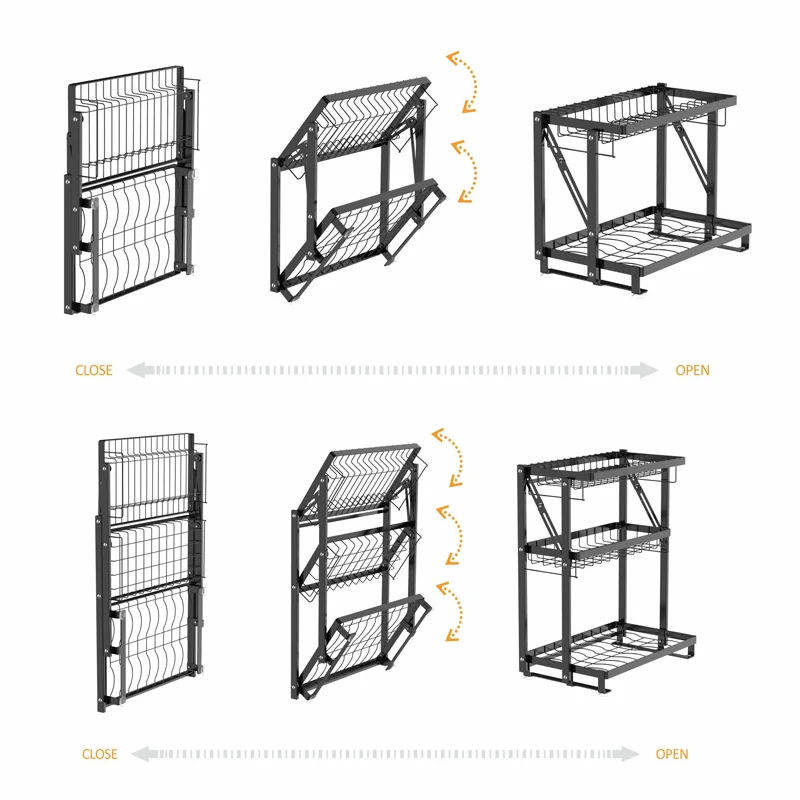 CLOSE OPEN

CLOSE OPEN