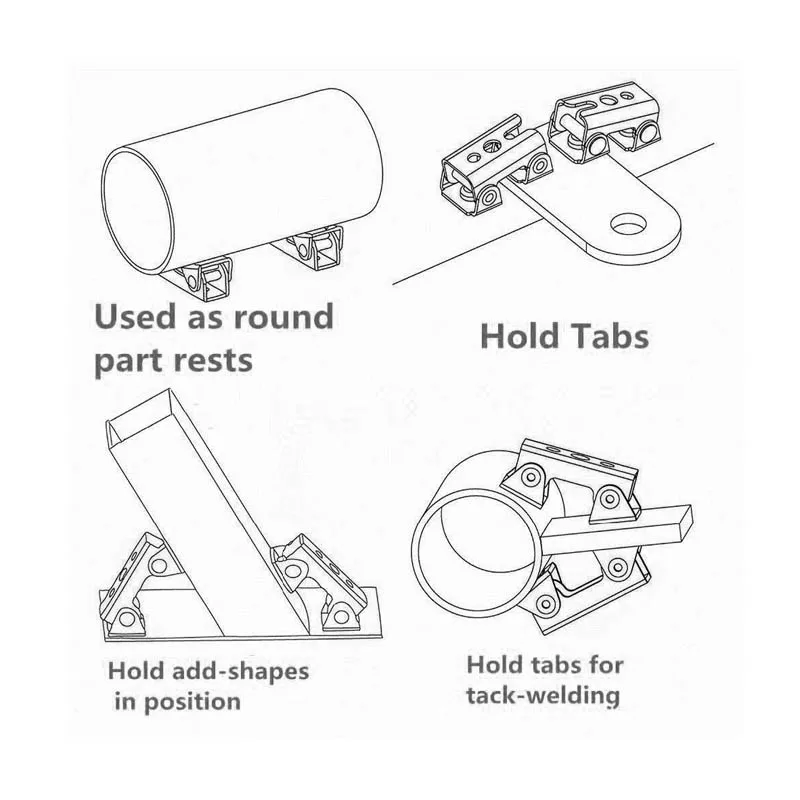 Used as round part rests

Hold Tabs

Hold add-shapes in position

Hold tabs for tack-welding