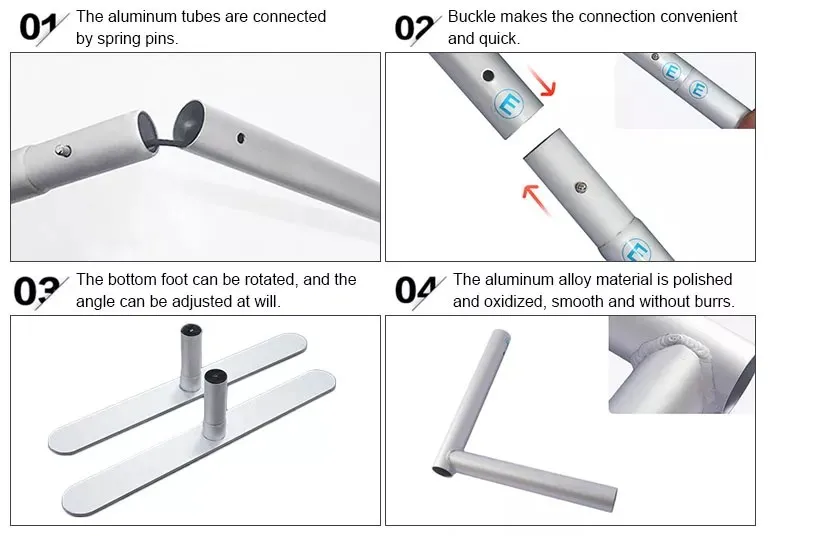 01 The aluminum tubes are connected by spring pins.

02 Buckle makes the connection convenient and quick.

E

E E

E

03 The bottom foot can be rotated, and the angle can be adjusted at will.

04 The aluminum alloy material is polished and oxidized, smooth and without burrs.