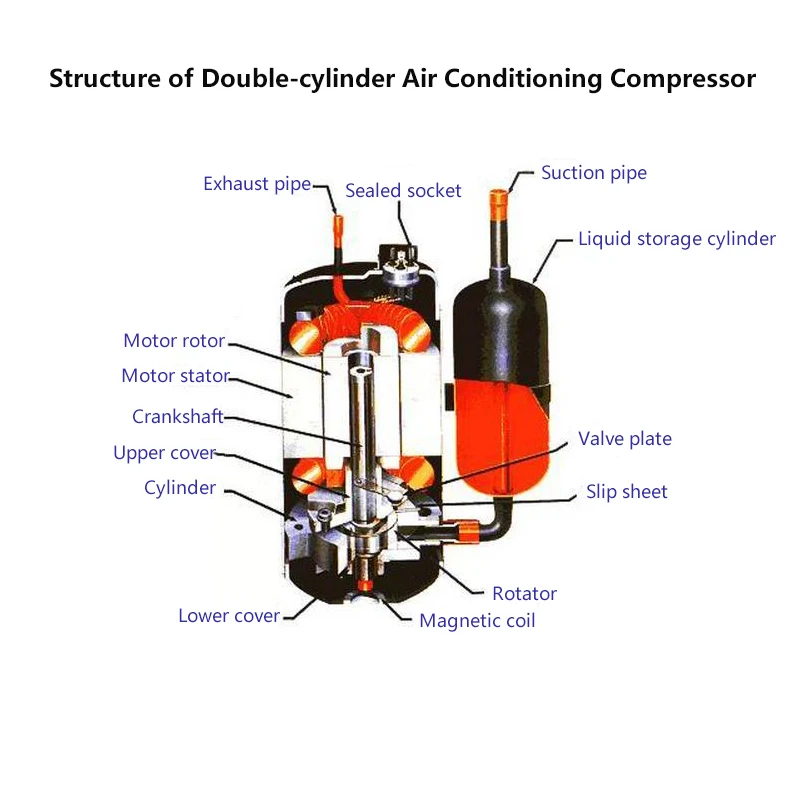 Structure of Double-cylinder Air Conditioning Compressor

Exhaust pipe
Sealed socket
Suction pipe
Liquid storage cylinder
Motor rotor
Motor stator
Crankshaft
Upper cover
Cylinder
Valve plate
Slip sheet
Rotator
Lower cover
Magnetic coil