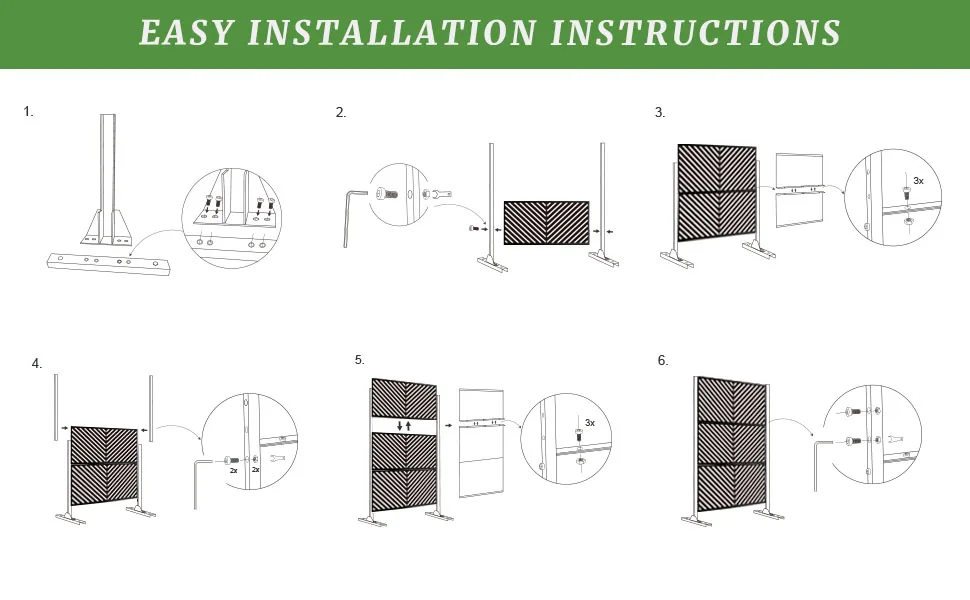 EASY INSTALLATION INSTRUCTIONS

1.

2.

3.

3x

4.

2x

2x

5.

3x

6.