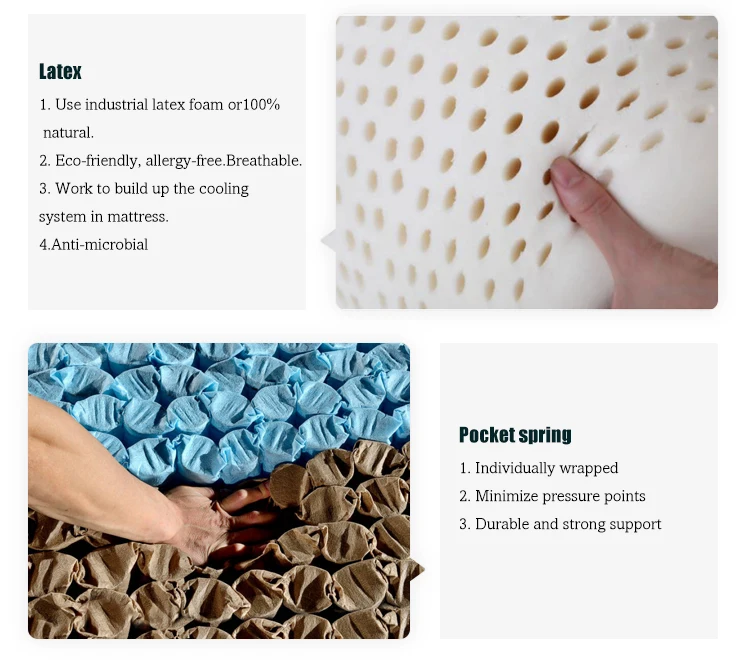 Latex

1. Use industrial latex foam or100% natural.

2. Eco-friendly, allergy-free.Breathable.

3. Work to build up the cooling system in mattress.

4.Anti-microbial

Pocket spring

1. Individually wrapped

2. Minimize pressure points

3. Durable and strong support