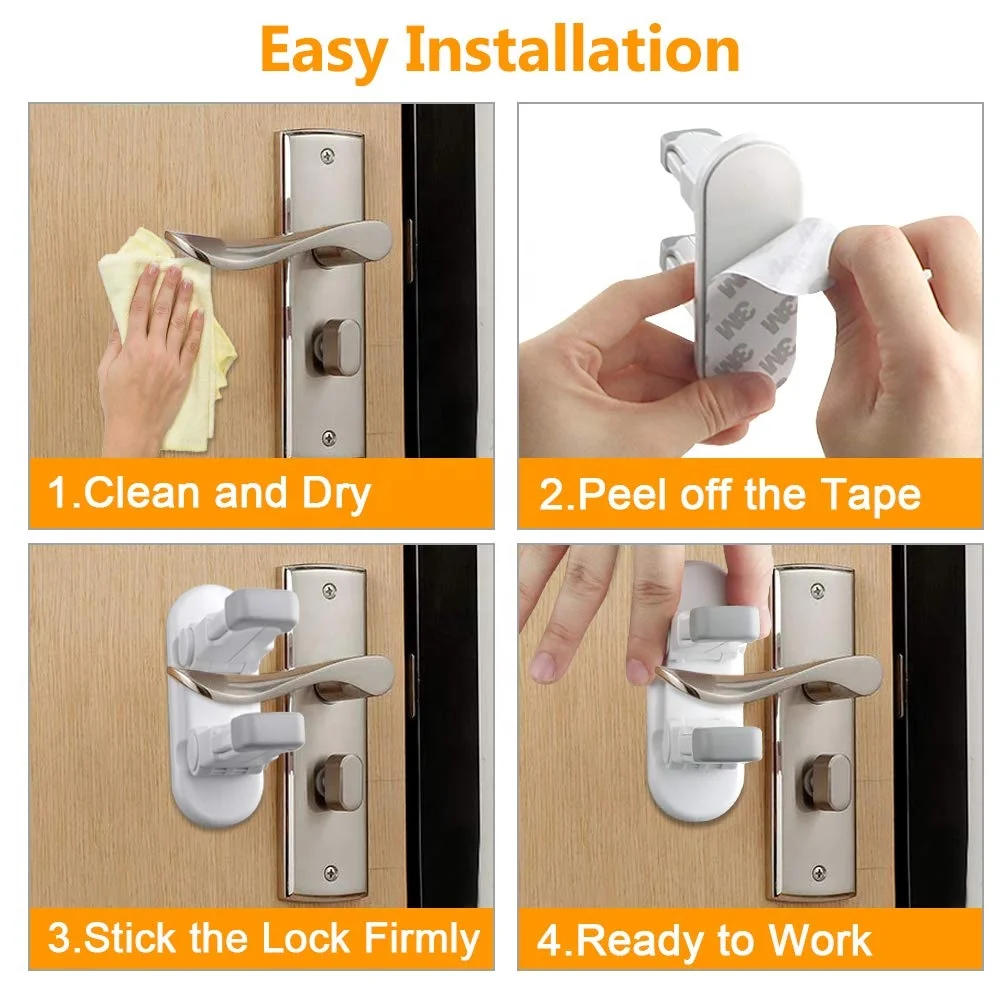 Easy Installation

1.Clean and Dry

3M 3M 3M

2.Peel off the Tape

3.Stick the Lock Firmly

4.Ready to Work