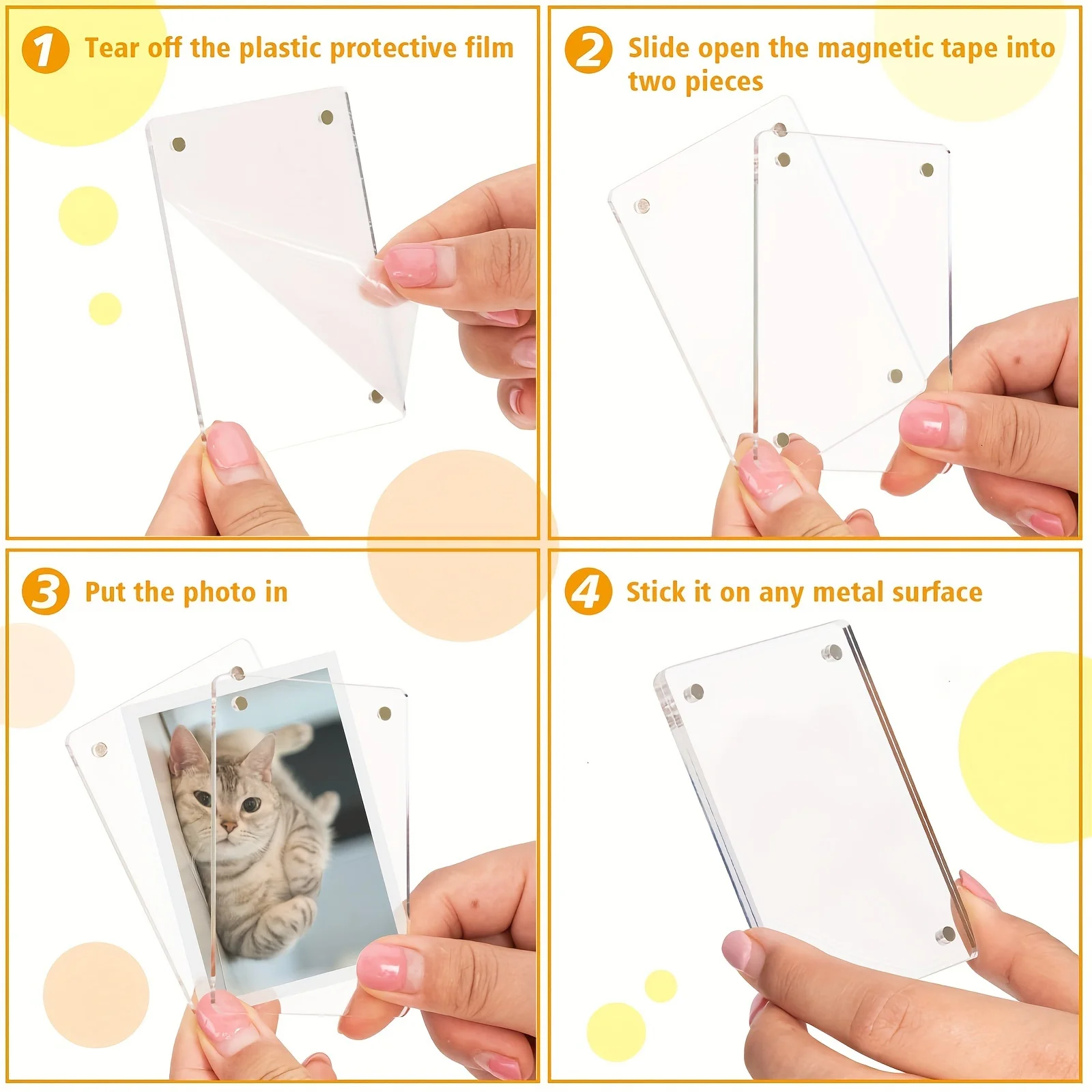 1 Tear off the plastic protective film

2 Slide open the magnetic tape into two pieces

3 Put the photo in

4 Stick it on any metal surface