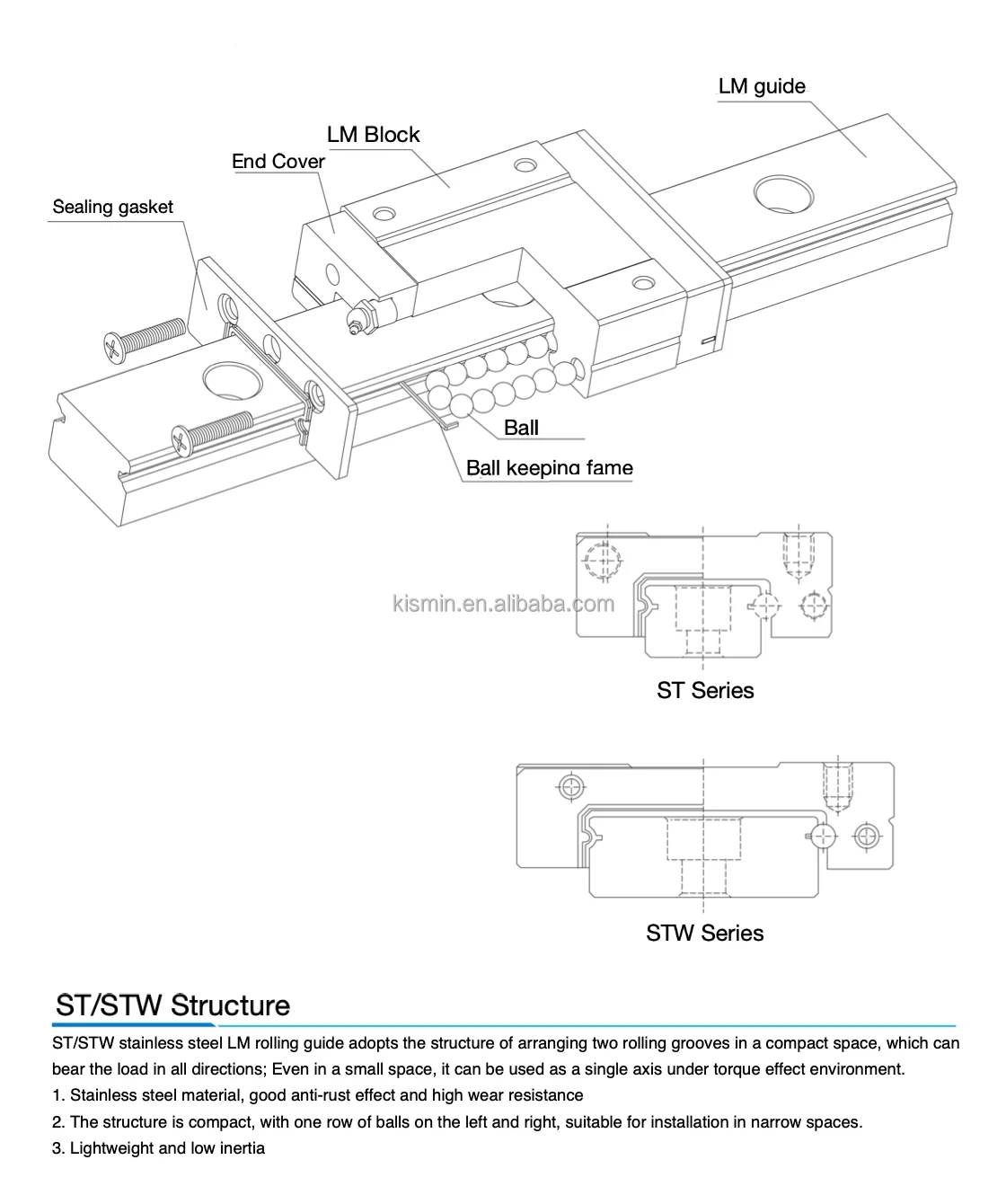 LM guide

LM Block

End Cover

Sealing gasket

Ball

Ball keeping fame

kismin.en.alibaba.com

ST Series

STW Series

ST/STW Structure

ST/STW stainless steel LM rolling guide adopts the structure of arranging two rolling grooves in a compact space, which can bear the load in all directions; Even in a small space, it can be used as a single axis under torque effect environment.

1. Stainless steel material, good anti-rust effect and high wear resistance

2. The structure is compact, with one row of balls on the left and right, suitable for installation in narrow spaces.

3. Lightweight and low inertia