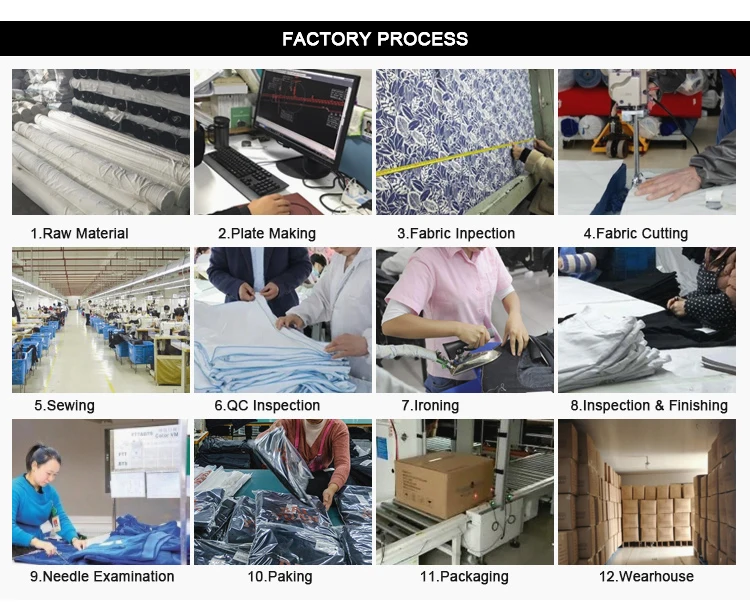 FACTORY PROCESS

1.Raw Material

2.Plate Making

3.Fabric Inpection

4.Fabric Cutting

5.Sewing

6.QC Inspection

7.Ironing

8.Inspection & Finishing

9.Needle Examination

10.Paking

11.Packaging

12.Wearhouse