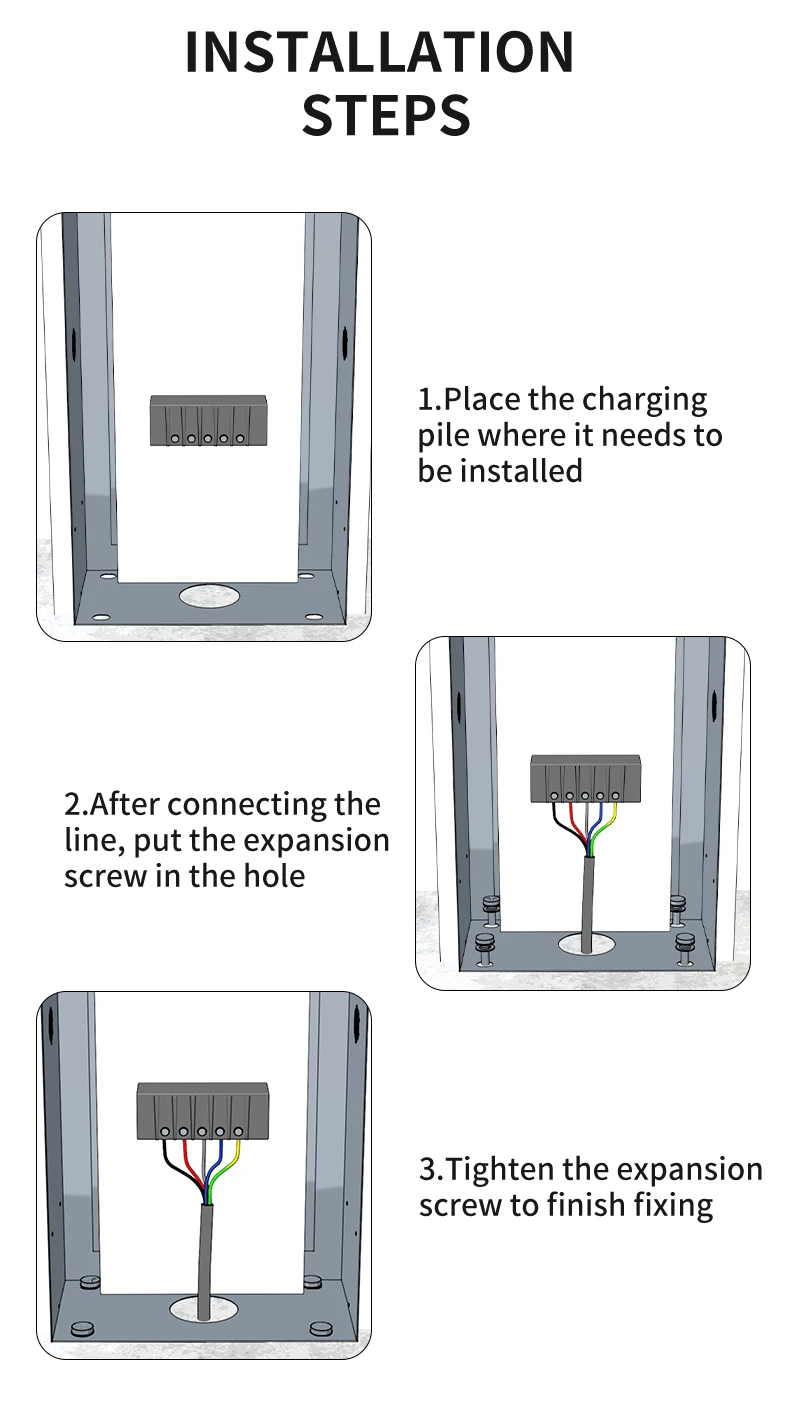 INSTALLATION STEPS

1.Place the charging pile where it needs to be installed

2.After connecting the line, put the expansion screw in the hole

3.Tighten the expansion screw to finish fixing