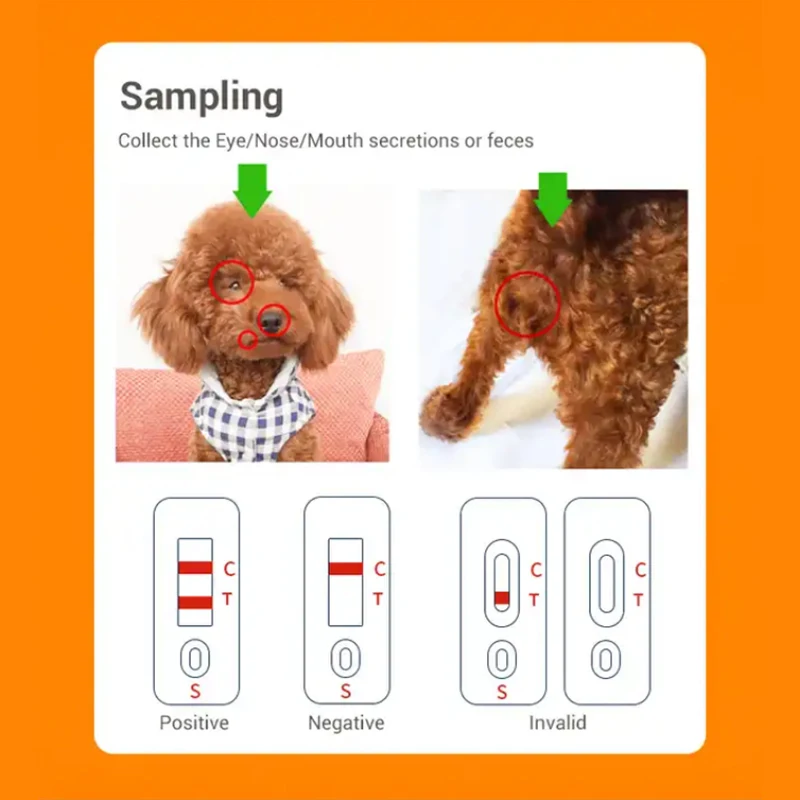 Sampling

Collect the Eye/Nose/Mouth secretions or feces

C
T
S
Positive

C
T
S
Negative

C
T
S

C
T

Invalid