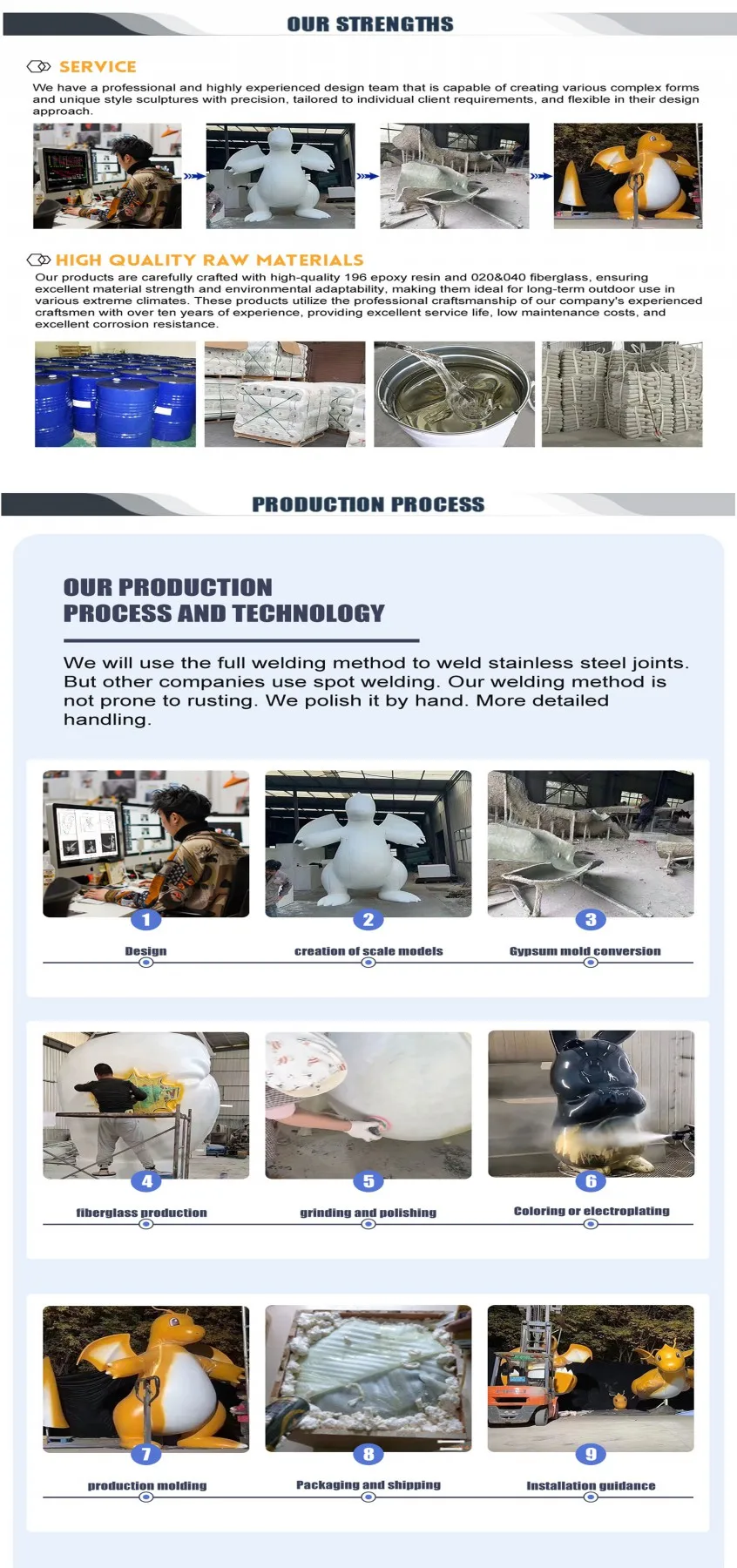 OUR STRENGTHS

SERVICE

We have a professional and highly experienced design team that is capable of creating various complex forms and unique style sculptures with precision, tailored to individual client requirements, and flexible in their design approach.

HIGH QUALITY RAW MATERIALS

Our products are carefully crafted with high-quality 196 epoxy resin and 020&040 fiberglass, ensuring excellent material strength and environmental adaptability, making them ideal for long-term outdoor use in various extreme climates. These products utilize the professional craftsmanship of our company's experienced craftsmen with over ten years of experience, providing excellent service life, low maintenance costs, and excellent corrosion resistance.

PRODUCTION PROCESS

OUR PRODUCTION PROCESS AND TECHNOLOGY

We will use the full welding method to weld stainless steel joints. But other companies use spot welding. Our welding method is not prone to rusting. We polish it by hand. More detailed handling.

1
Design

2
creation of scale models

3
Gypsum mold conversion

4
fiberglass production

5
grinding and polishing

6
Coloring or electroplating

7
production molding

8
Packaging and shipping

9
Installation guidance