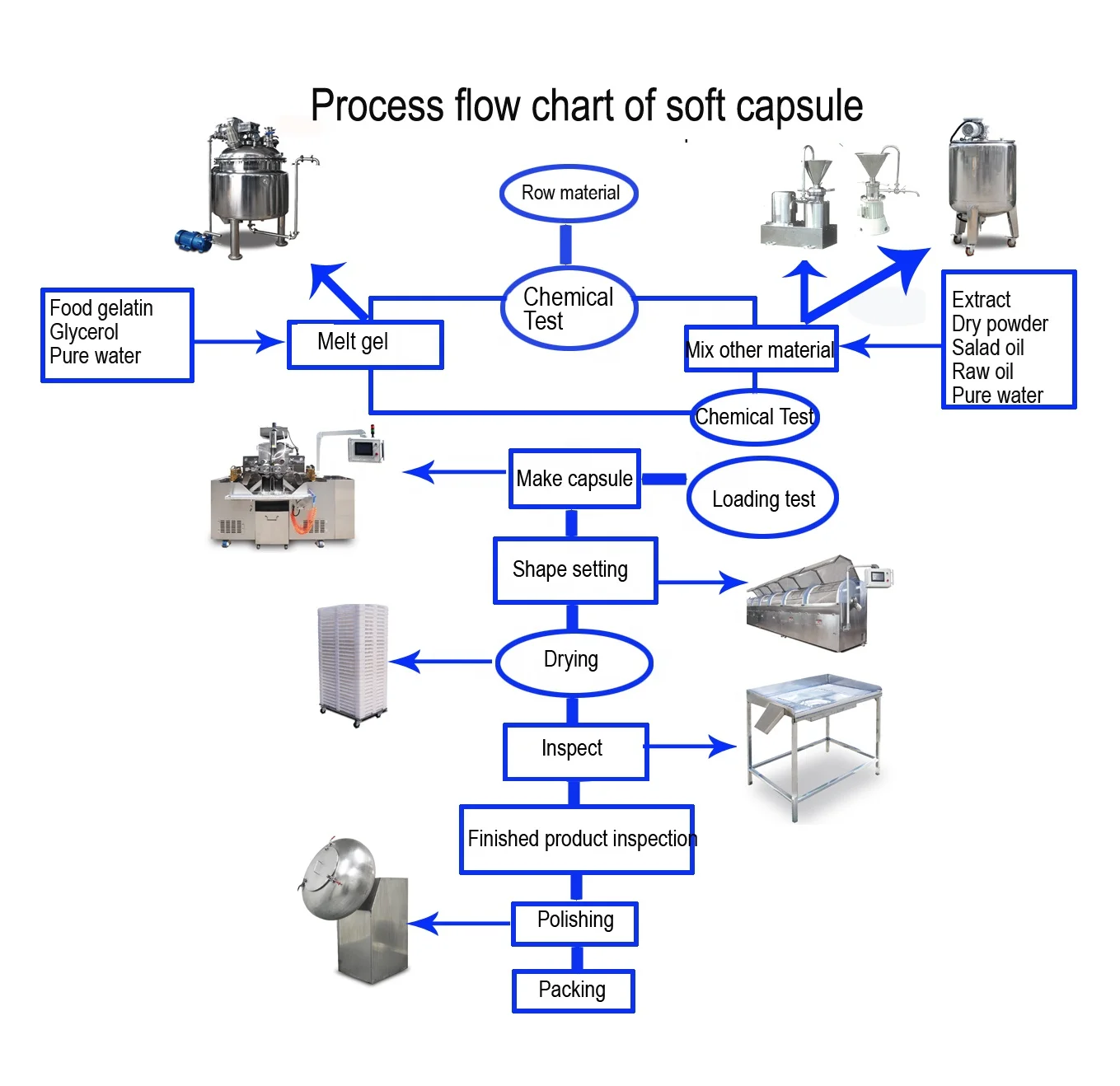 Process flow chart of soft capsule

Row material

Chemical Test

Food gelatin
Glycerol
Pure water

Melt gel

Mix other material

Extract
Dry powder
Salad oil
Raw oil
Pure water

Chemical Test

Make capsule

Loading test

Shape setting

Drying

Inspect

Finished product inspection

Polishing

Packing