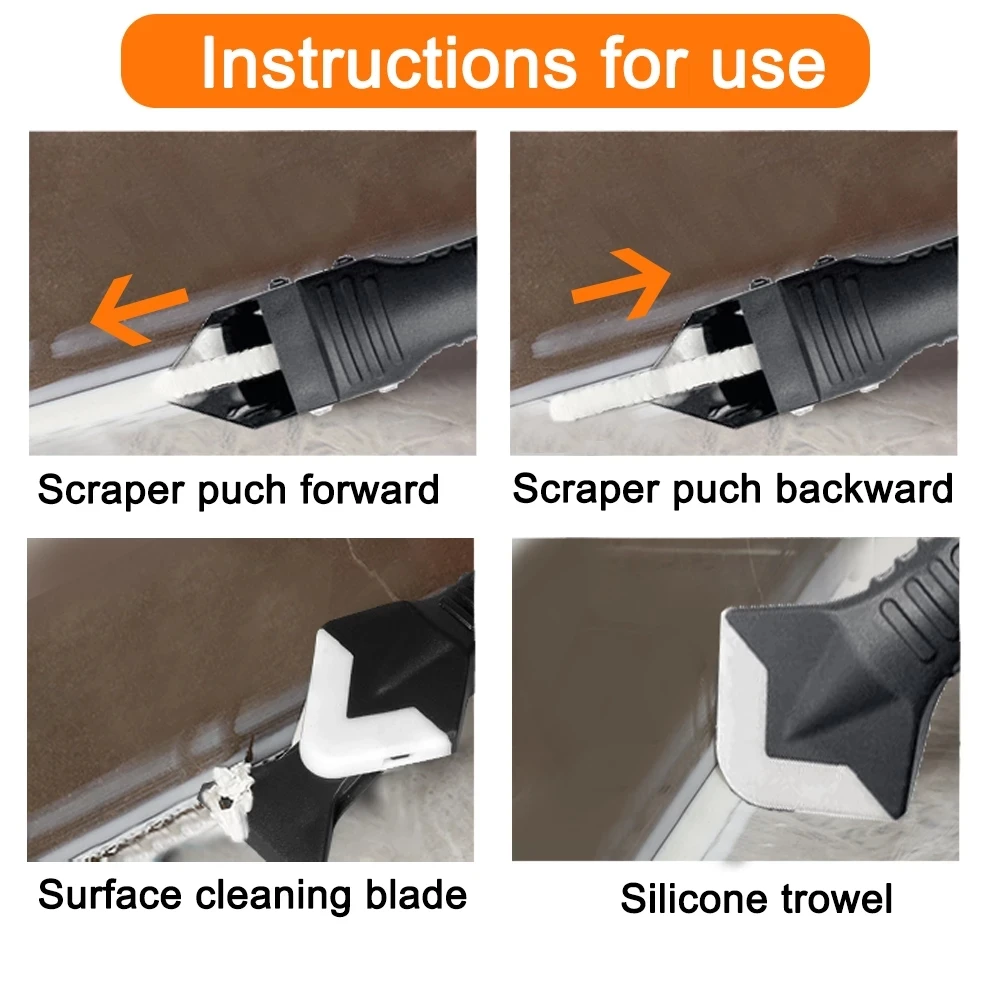 Instructions for use

Scraper puch forward

Scraper puch backward

Surface cleaning blade

Silicone trowel