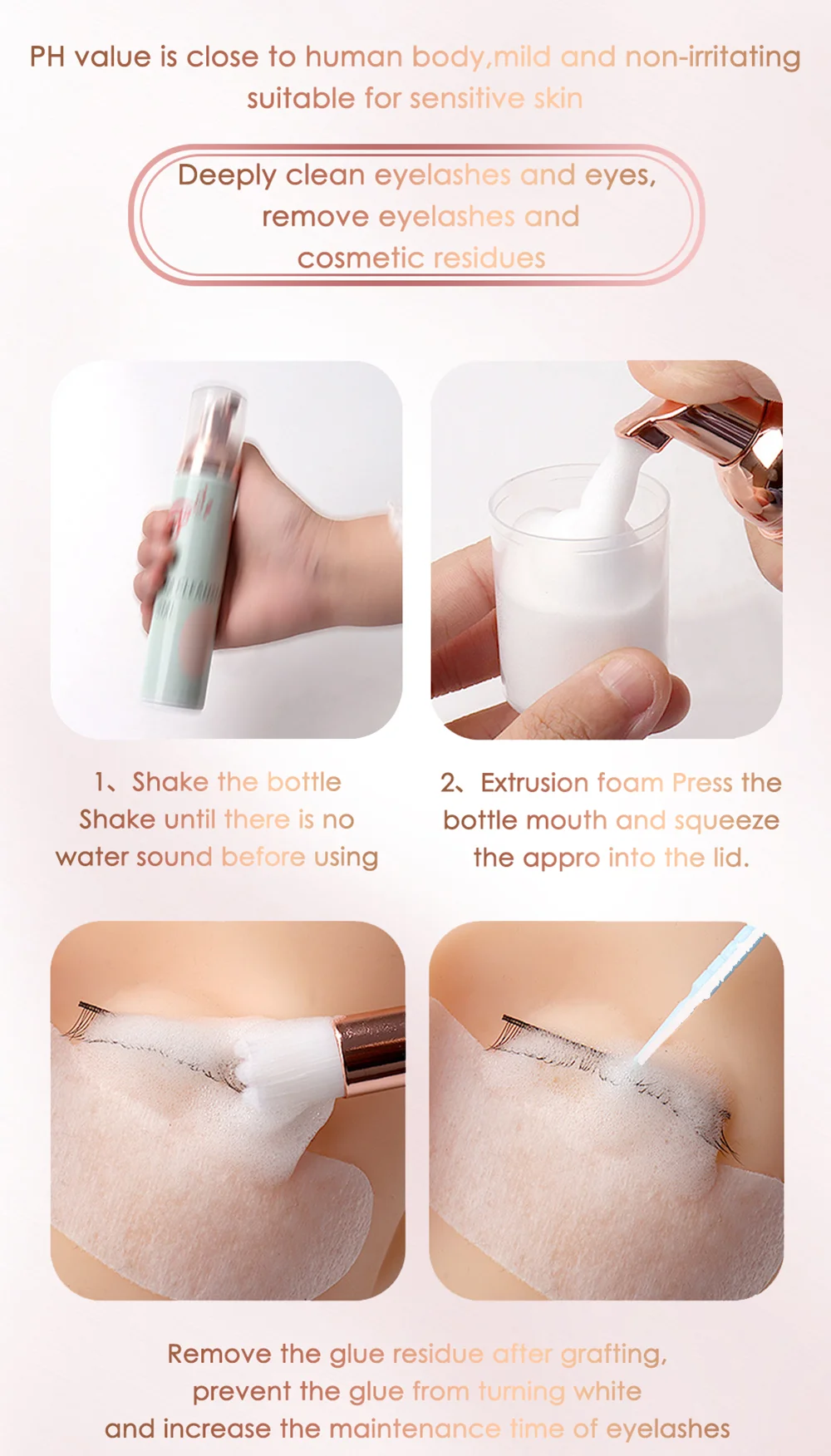 PH value is close to human body,mild and non-irritating suitable for sensitive skin

Deeply clean eyelashes and eyes, remove eyelashes and cosmetic residues

1、Shake the bottle
Shake until there is no water sound before using

2、Extrusion foam Press the bottle mouth and squeeze the appro into the lid.

Remove the glue residue after grafting, prevent the glue from turning white and increase the maintenance time of eyelashes