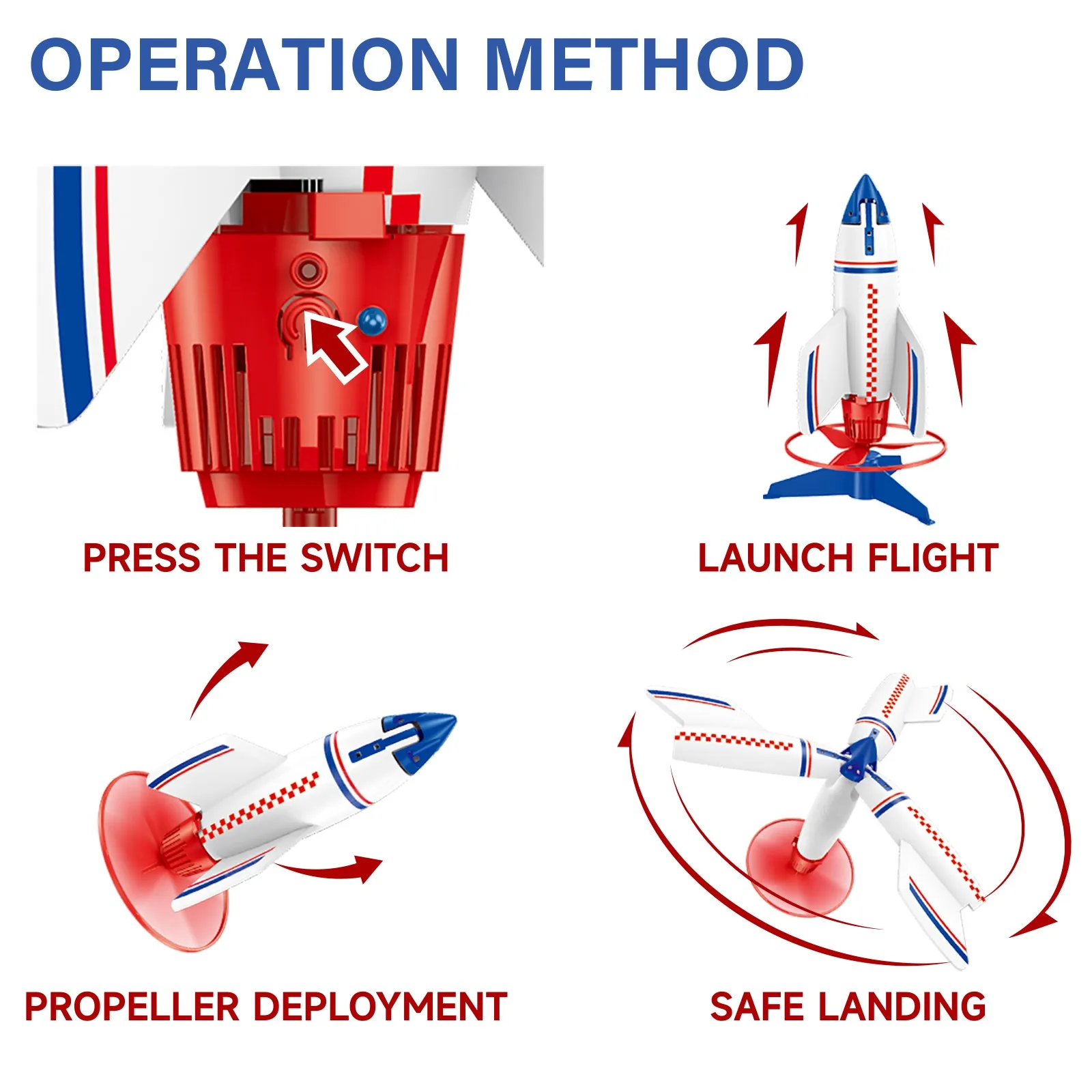 OPERATION METHOD

PRESS THE SWITCH

LAUNCH FLIGHT

PROPELLER DEPLOYMENT

SAFE LANDING