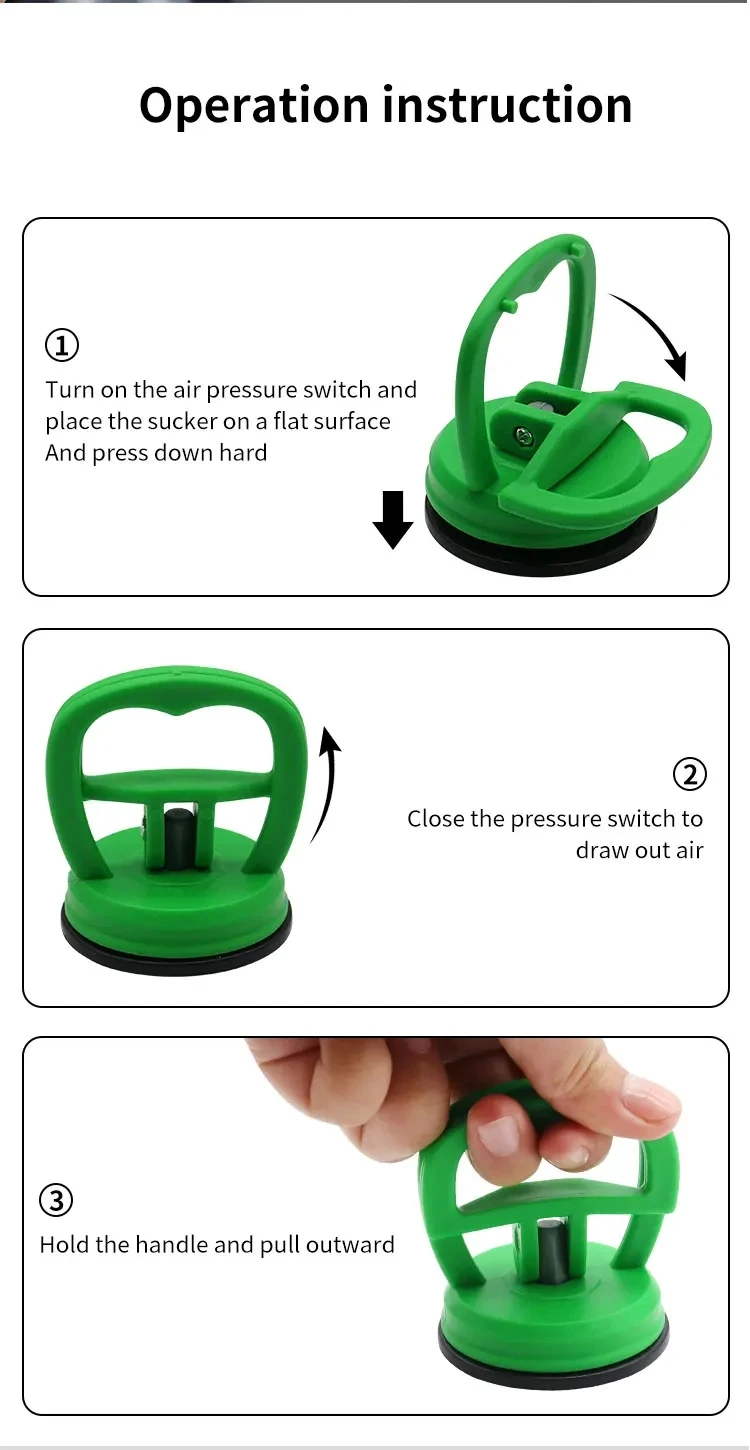 Operation instruction

①
Turn on the air pressure switch and place the sucker on a flat surface
And press down hard

②
Close the pressure switch to draw out air

③
Hold the handle and pull outward