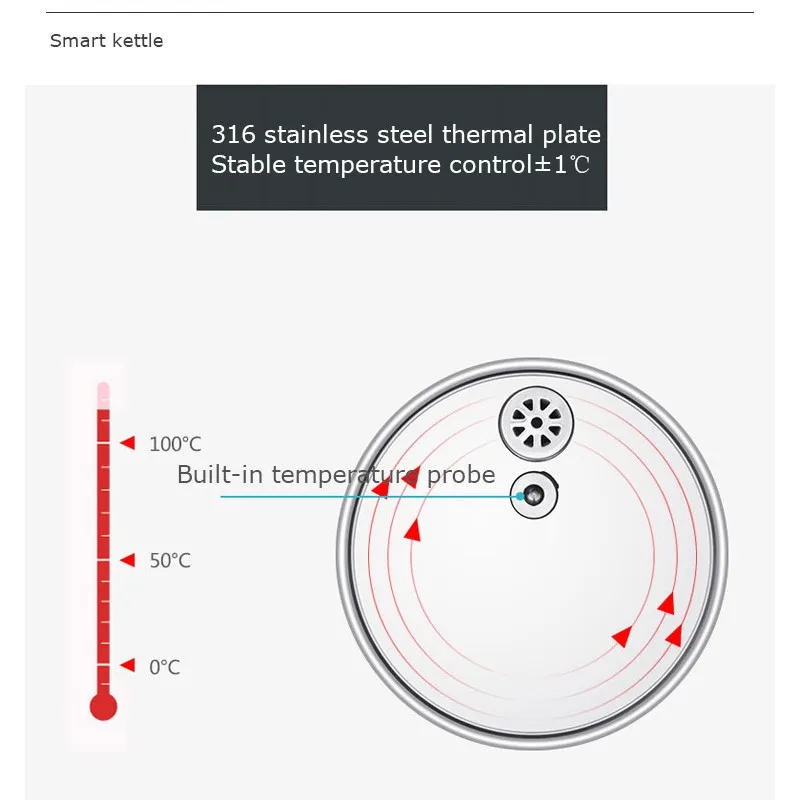 Smart kettle

316 stainless steel thermal plate
Stable temperature control±1℃

100°C

Built-in temperature probe

50°C

0°C