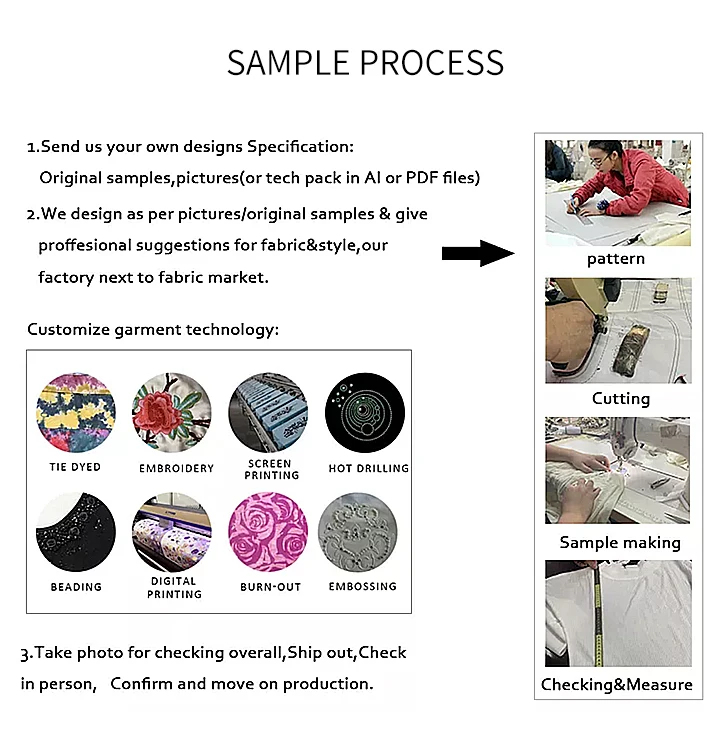 SAMPLE PROCESS

1.Send us your own designs Specification:
Original samples,pictures(or tech pack in AI or PDF files)

2.We design as per pictures/original samples & give proffesional suggestions for fabric&style,our factory next to fabric market.

Customize garment technology:

TIE DYED
EMBROIDERY
SCREEN PRINTING
HOT DRILLING
BEADING
DIGITAL PRINTING
BURN-OUT
EMBOSSING

3.Take photo for checking overall,Ship out,Check in person, Confirm and move on production.

pattern
Cutting
Sample making
Checking&Measure