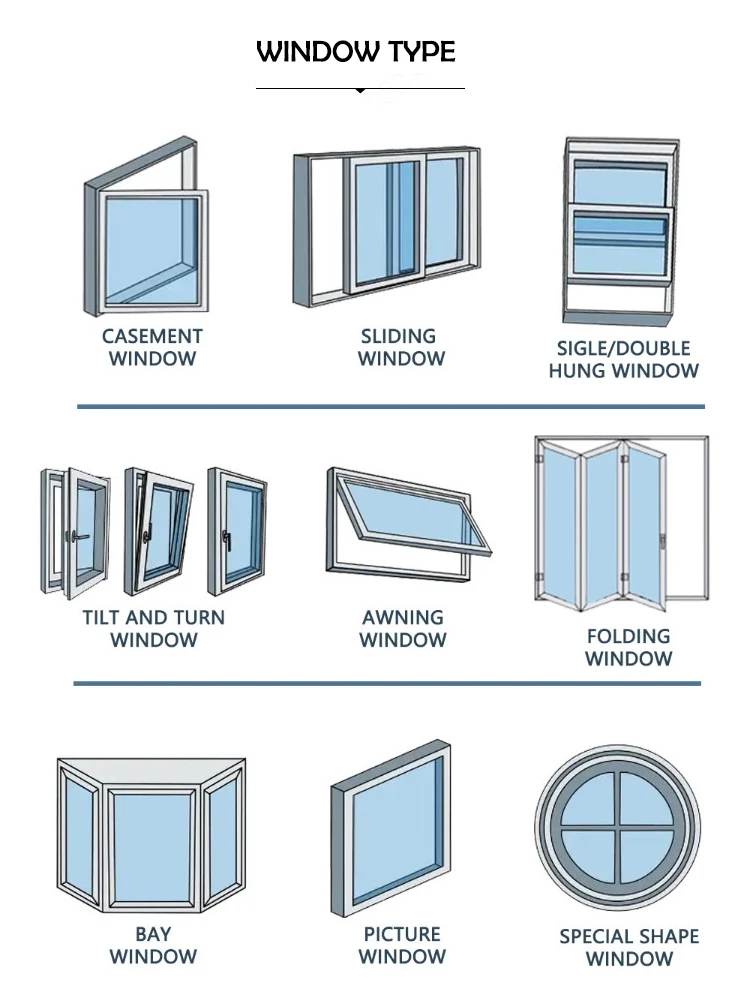 WINDOW TYPE

CASEMENT WINDOW

SLIDING WINDOW

SIGLE/DOUBLE HUNG WINDOW

TILT AND TURN WINDOW

AWNING WINDOW

FOLDING WINDOW

BAY WINDOW

PICTURE WINDOW

SPECIAL SHAPE WINDOW