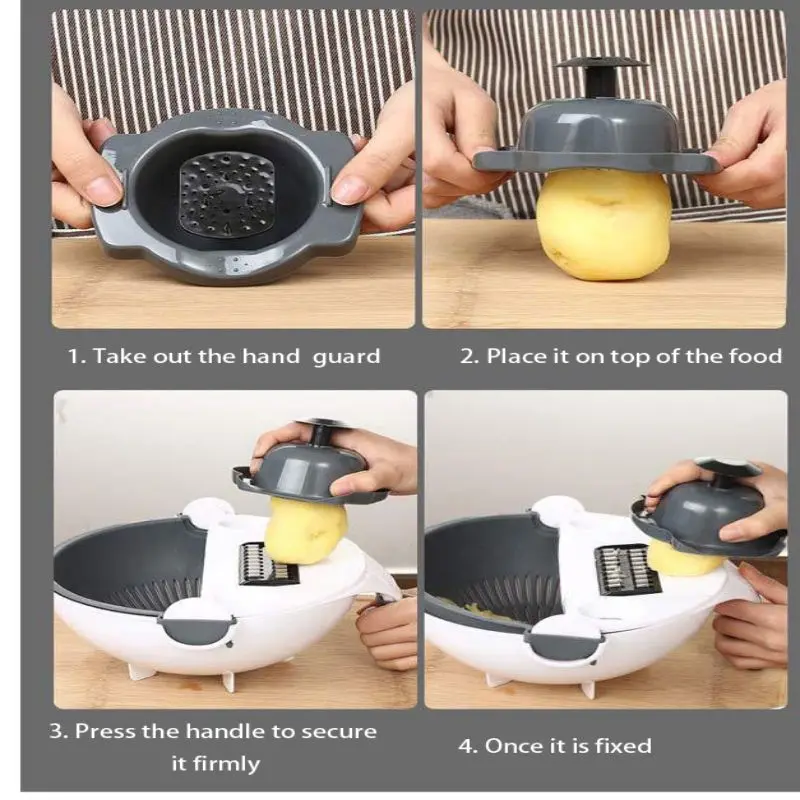 1. Take out the hand guard

2. Place it on top of the food

3. Press the handle to secure it firmly

4. Once it is fixed