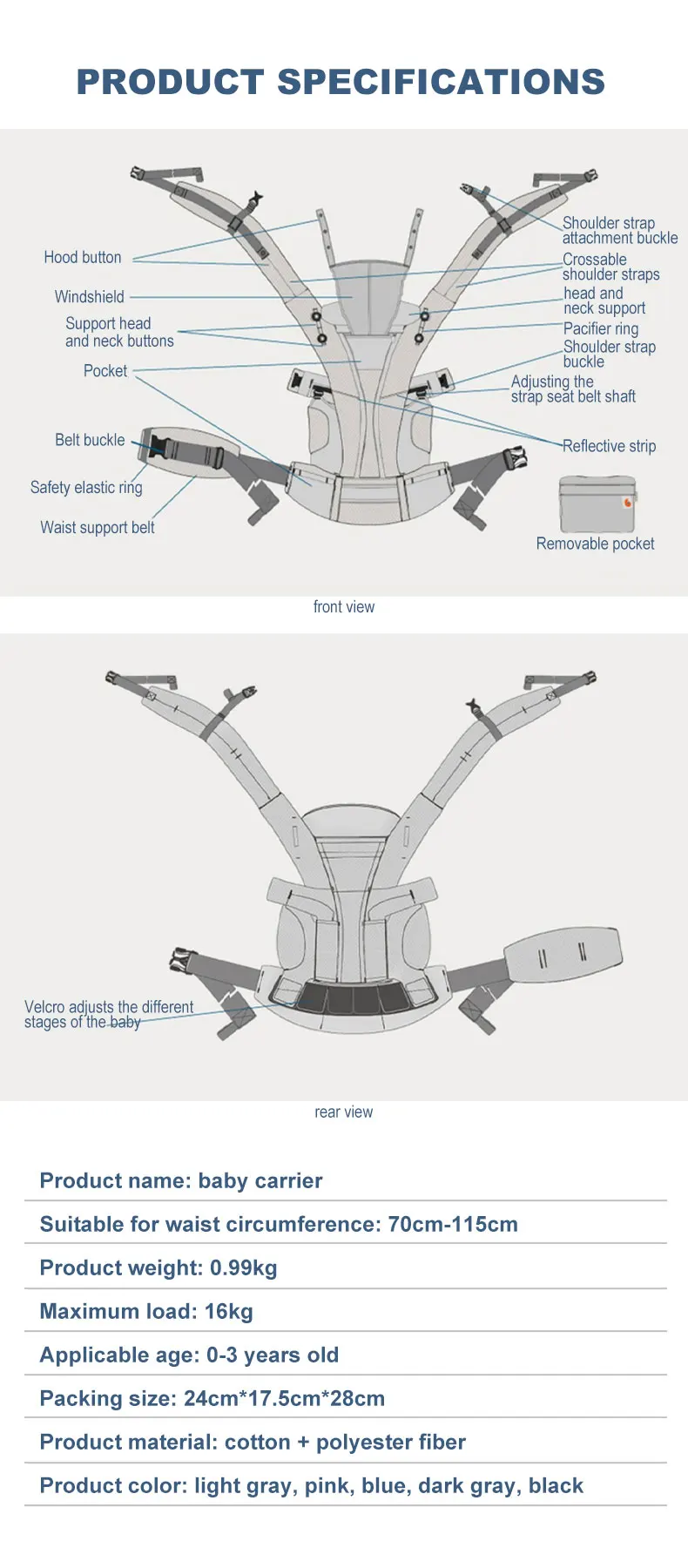 PRODUCT SPECIFICATIONS

Hood button
Windshield
Support head and neck buttons
Pocket
Belt buckle
Safety elastic ring
Waist support belt

Shoulder strap attachment buckle
Crossable shoulder straps
head and neck support
Pacifier ring
Shoulder strap buckle
Adjusting the strap seat belt shaft
Reflective strip
Removable pocket

front view

Velcro adjusts the different stages of the baby

rear view

Product name: baby carrier

Suitable for waist circumference: 70cm-115cm

Product weight: 0.99kg

Maximum load: 16kg

Applicable age: 0-3 years old

Packing size: 24cm*17.5cm*28cm

Product material: cotton + polyester fiber

Product color: light gray, pink, blue, dark gray, black