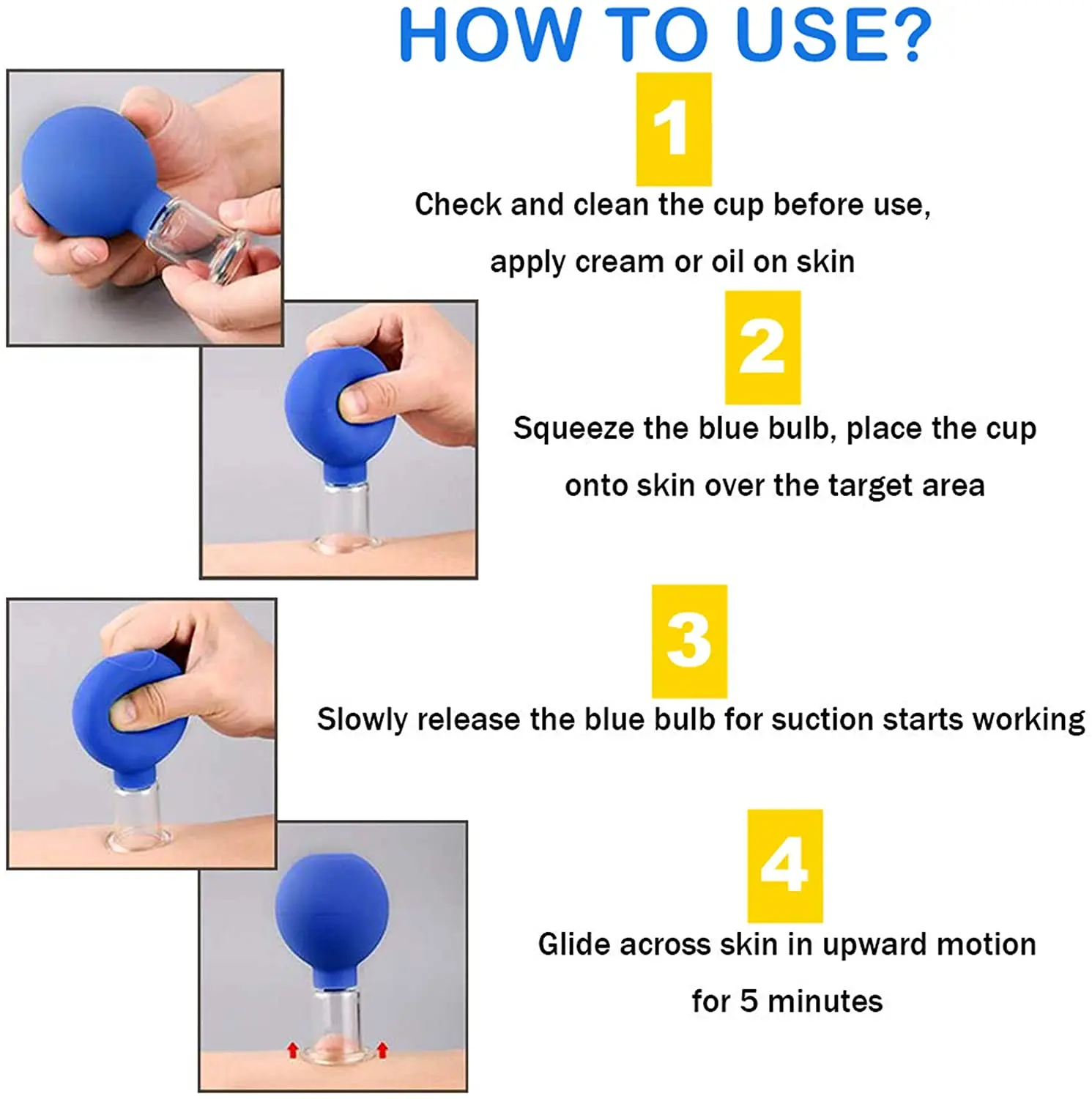 HOW TO USE?

1

Check and clean the cup before use, apply cream or oil on skin

2

Squeeze the blue bulb, place the cup onto skin over the target area

3

Slowly release the blue bulb for suction starts working

4

Glide across skin in upward motion for 5 minutes