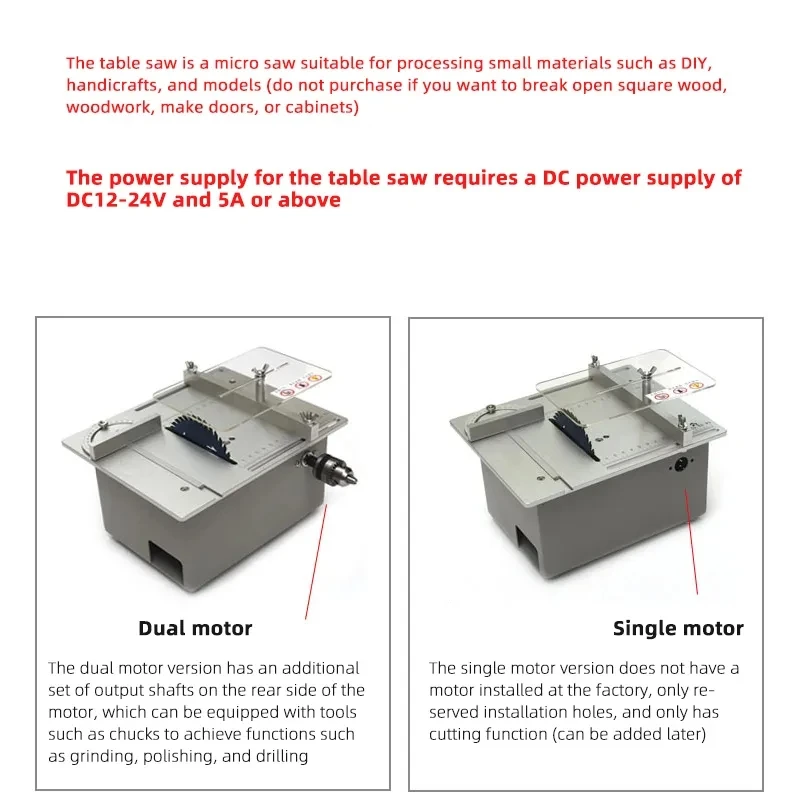 The table saw is a micro saw suitable for processing small materials such as DIY, handicrafts, and models (do not purchase if you want to break open square wood, woodwork, make doors, or cabinets)

The power supply for the table saw requires a DC power supply of DC12-24V and 5A or above

Dual motor

The dual motor version has an additional set of output shafts on the rear side of the motor, which can be equipped with tools such as chucks to achieve functions such as grinding, polishing, and drilling

Single motor

The single motor version does not have a motor installed at the factory, only reserved installation holes, and only has cutting function (can be added later)