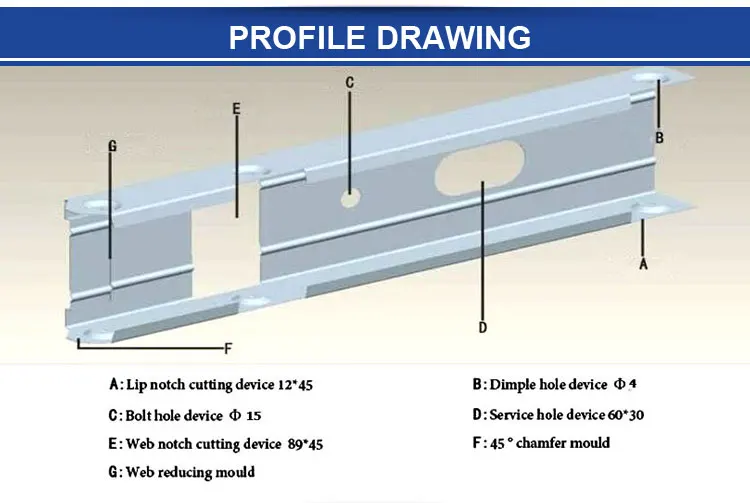 PROFILE DRAWING

C
E
G
B
A
D
F

A: Lip notch cutting device 12*45

B: Dimple hole device Φ 4

C: Bolt hole device Φ 15

D: Service hole device 60*30

E: Web notch cutting device 89*45

F: 45 ° chamfer mould

G: Web reducing mould