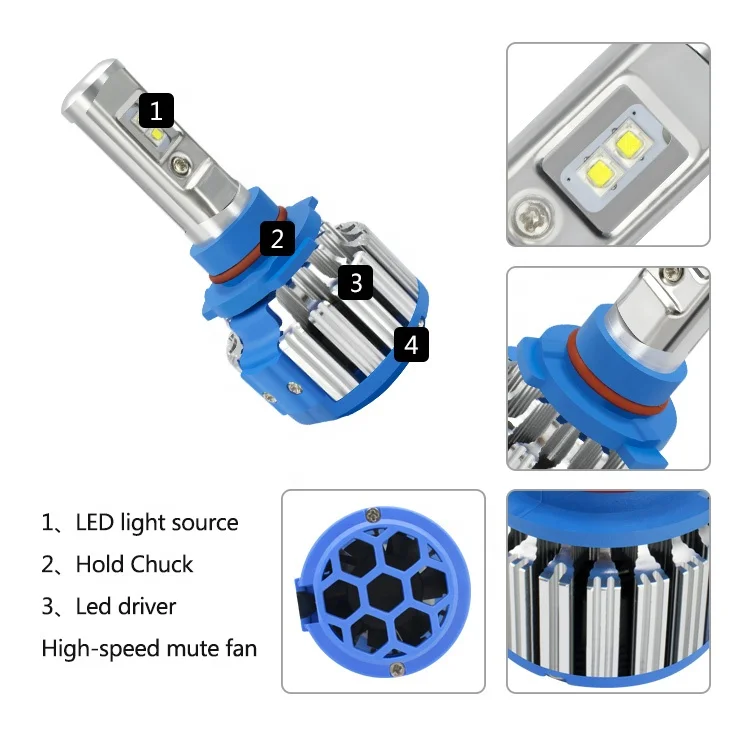 1

2

3

4

1、LED light source

2、Hold Chuck

3、Led driver

High-speed mute fan