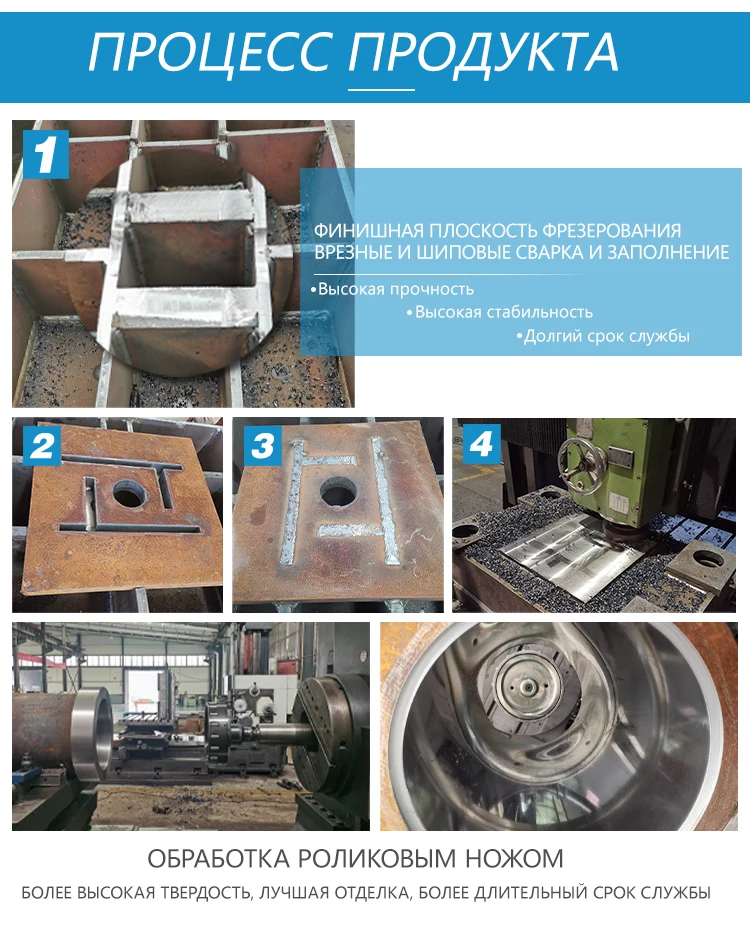 ПРОЦЕСС ПРОДУКТА

1

ФИНИШНАЯ ПЛОСКОСТЬ ФРЕЗЕРОВАНИЯ
ВРЕЗНЫЕ И ШИПОВЫЕ СВАРКА И ЗАПОЛНЕНИЕ

•Высокая прочность
•Высокая стабильность
•Долгий срок службы

2

3

4

ОБРАБОТКА РОЛИКОВЫМ НОЖОМ
БОЛЕЕ ВЫСОКАЯ ТВЕРДОСТЬ, ЛУЧШАЯ ОТДЕЛКА, БОЛЕЕ ДЛИТЕЛЬНЫЙ СРОК СЛУЖБЫ